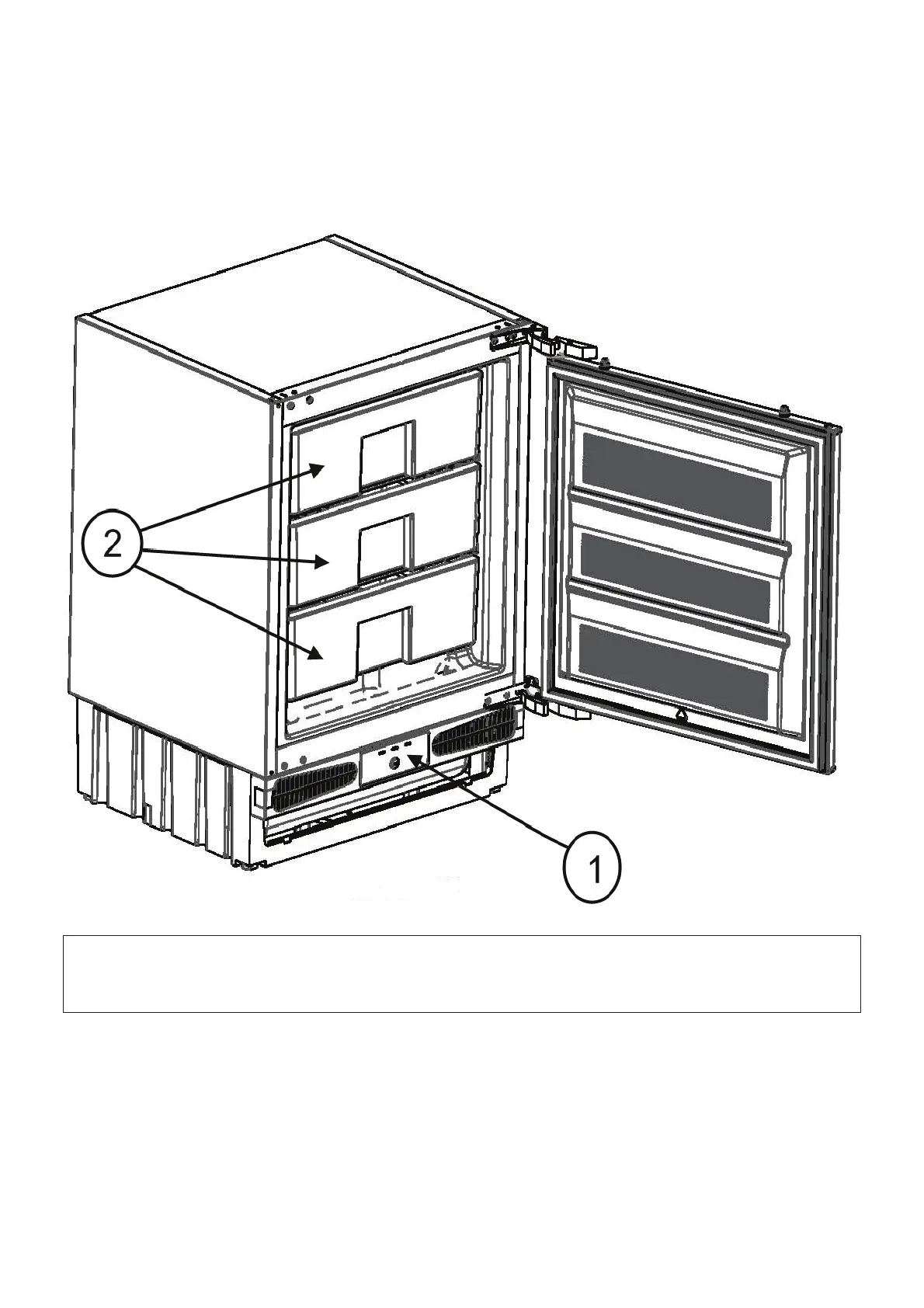 2

1