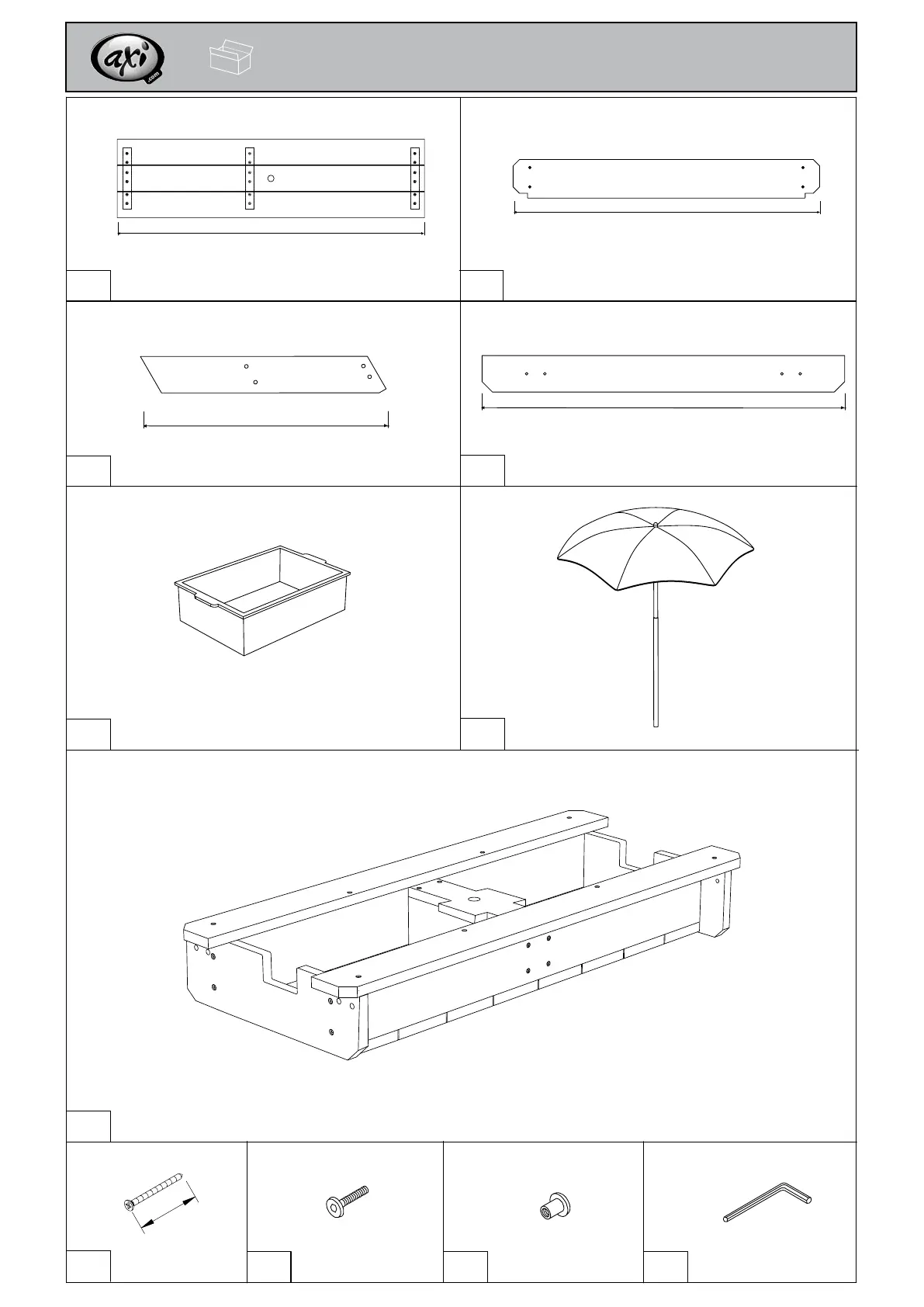 axi
.com