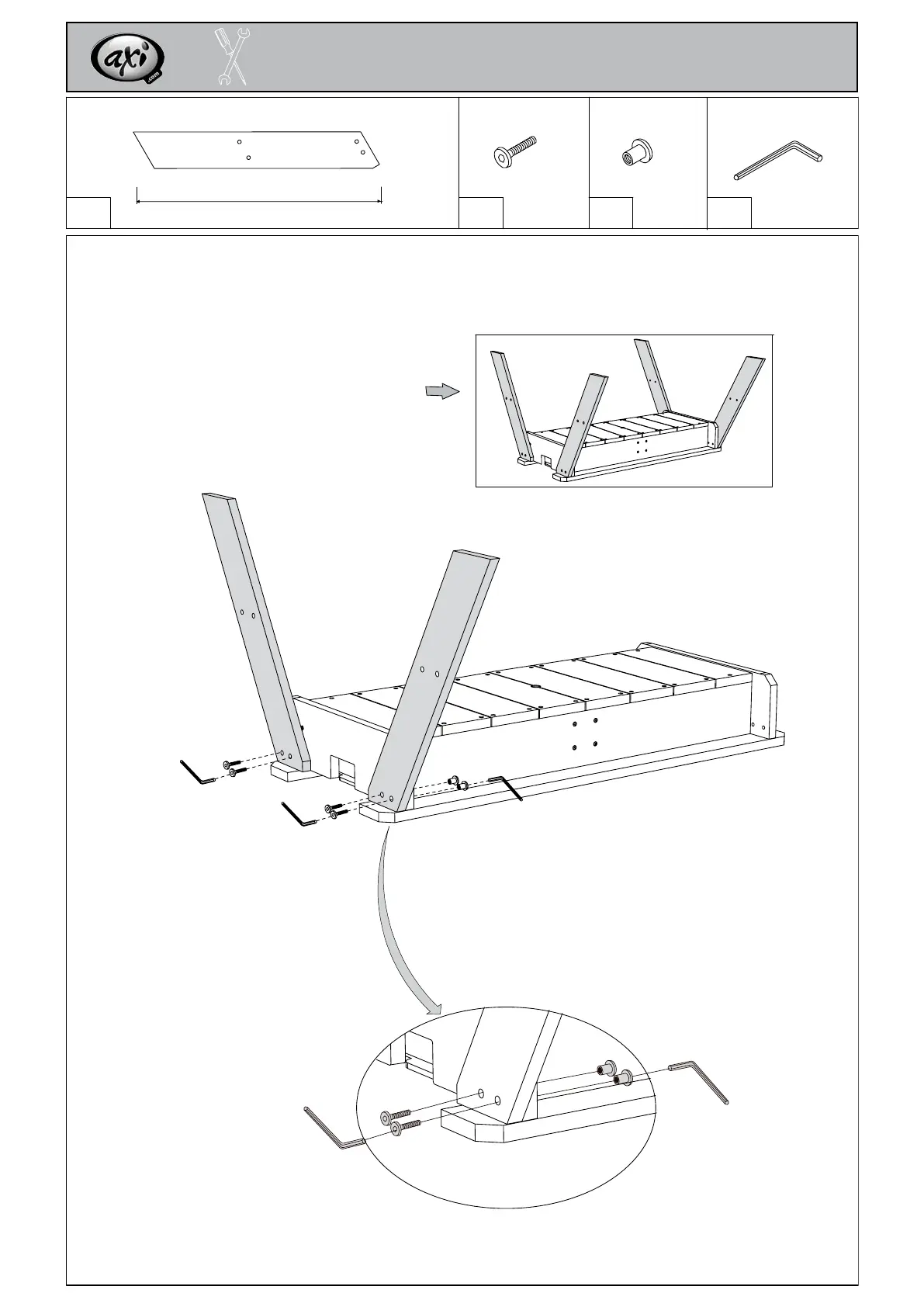 axi
.com