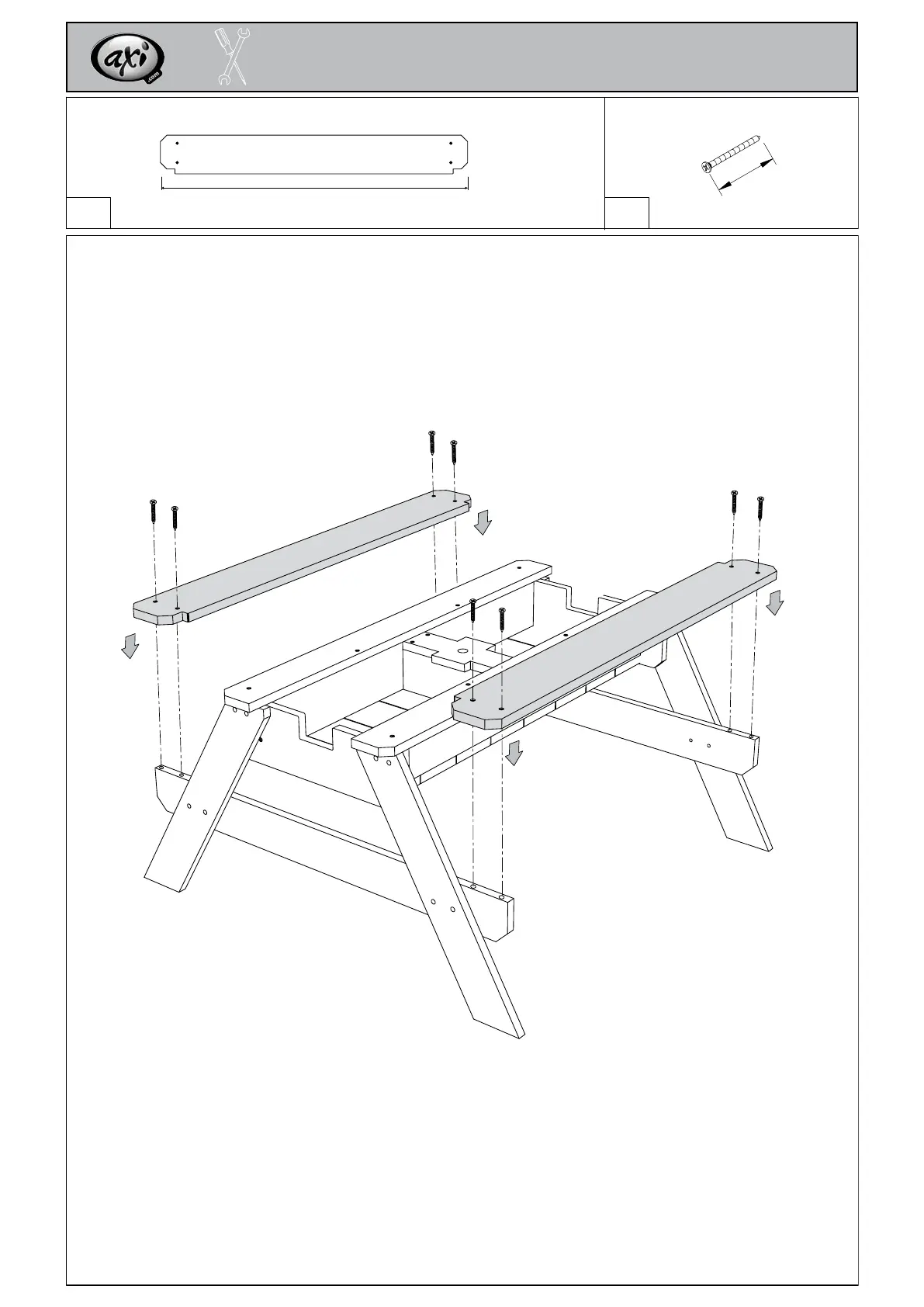 axi
.com