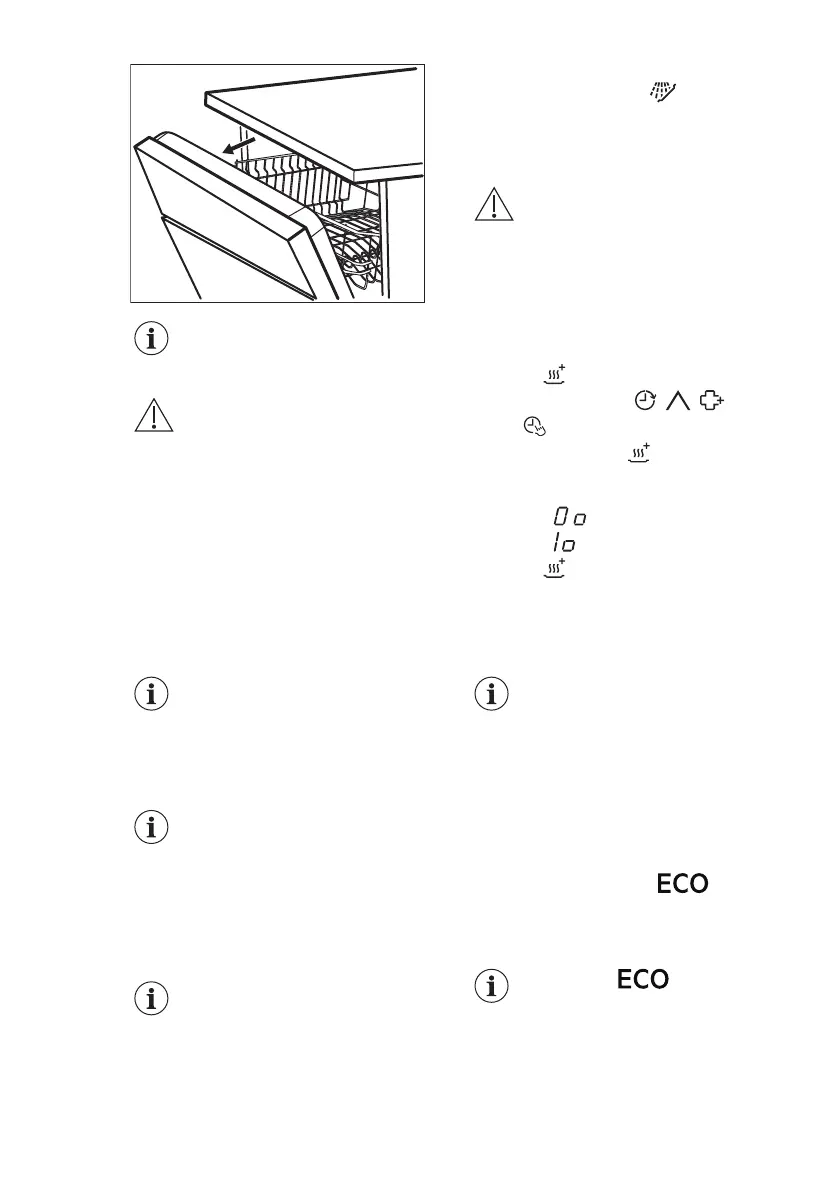 ECO

ECO