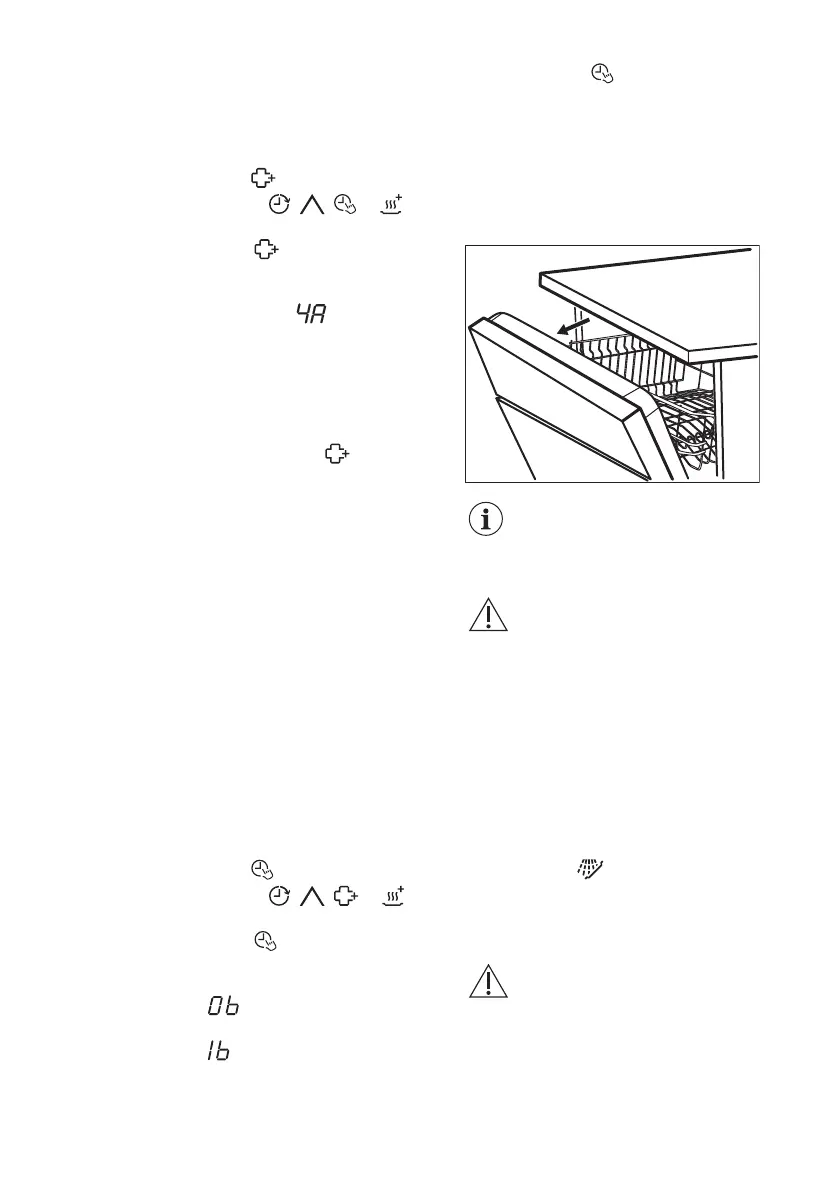 4A

0b

1b