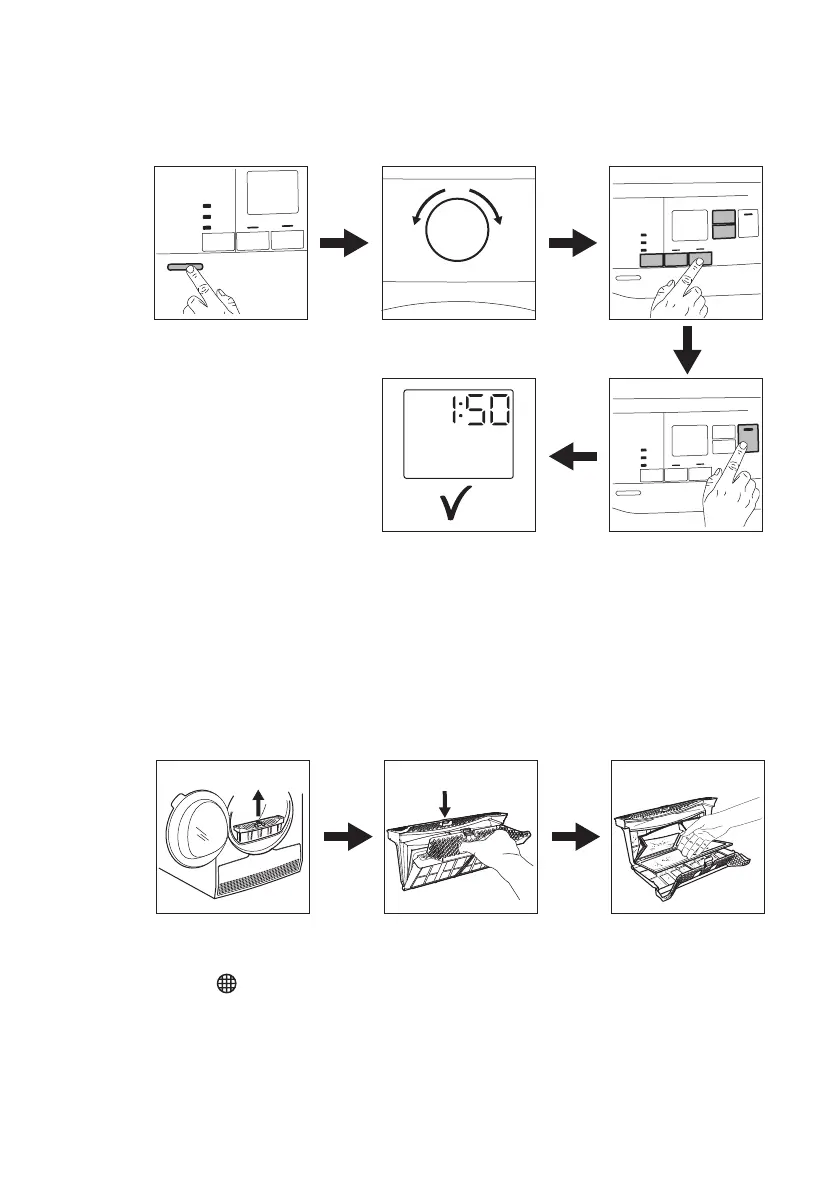 1:50