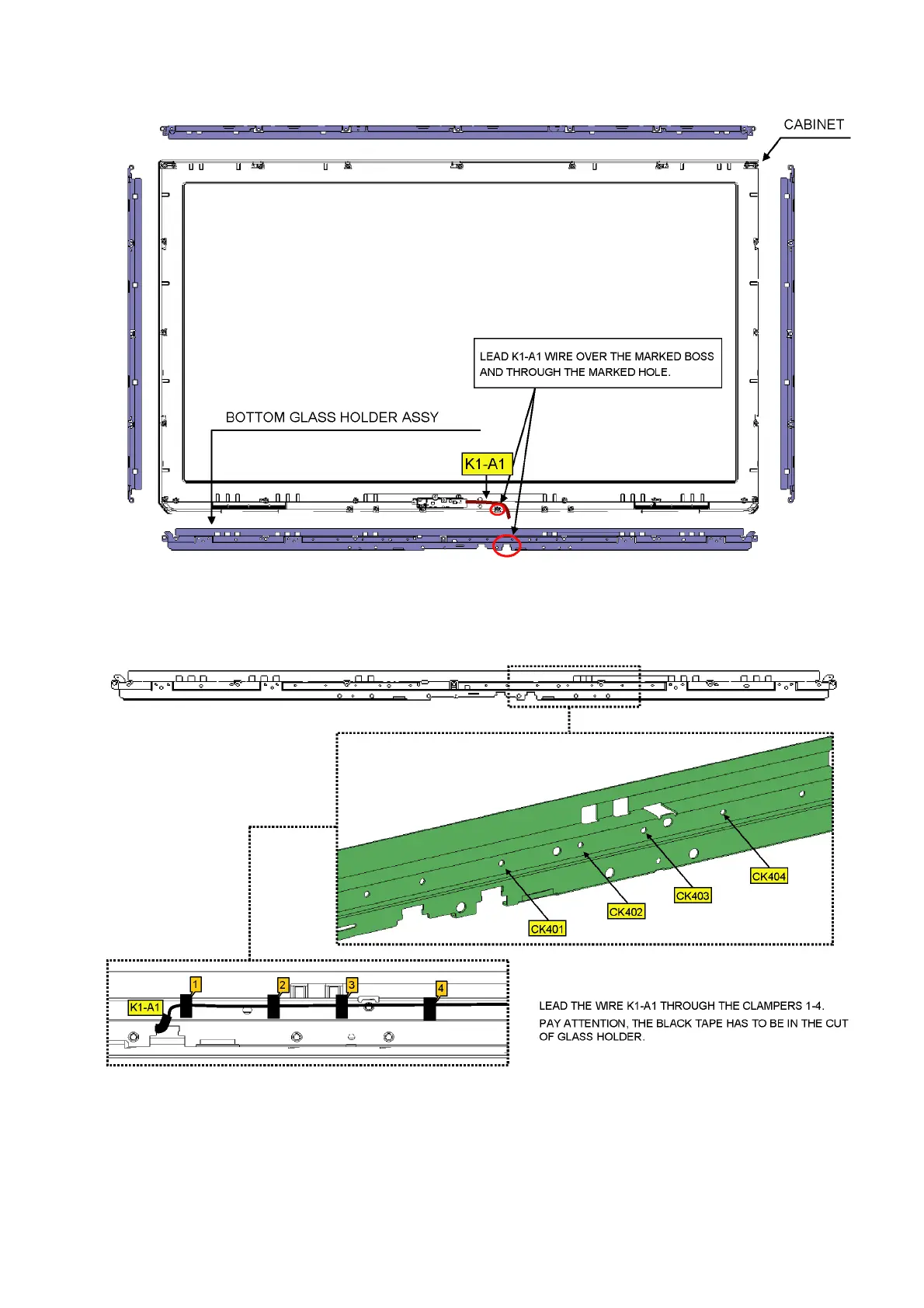 CABINET

LEAD K1-A1 WIRE OVER THE MARKED BOSS AND THROUGH THE MARKED HOLE.

BOTTOM GLASS HOLDER ASSY

K1-A1

CK404

CK403

CK402

CK401

1

2

3

4

K1-A1

LEAD THE WIRE K1-A1 THROUGH THE CLAMPERS 1-4.

PAY ATTENTION, THE BLACK TAPE HAS TO BE IN THE CUT OF GLASS HOLDER.