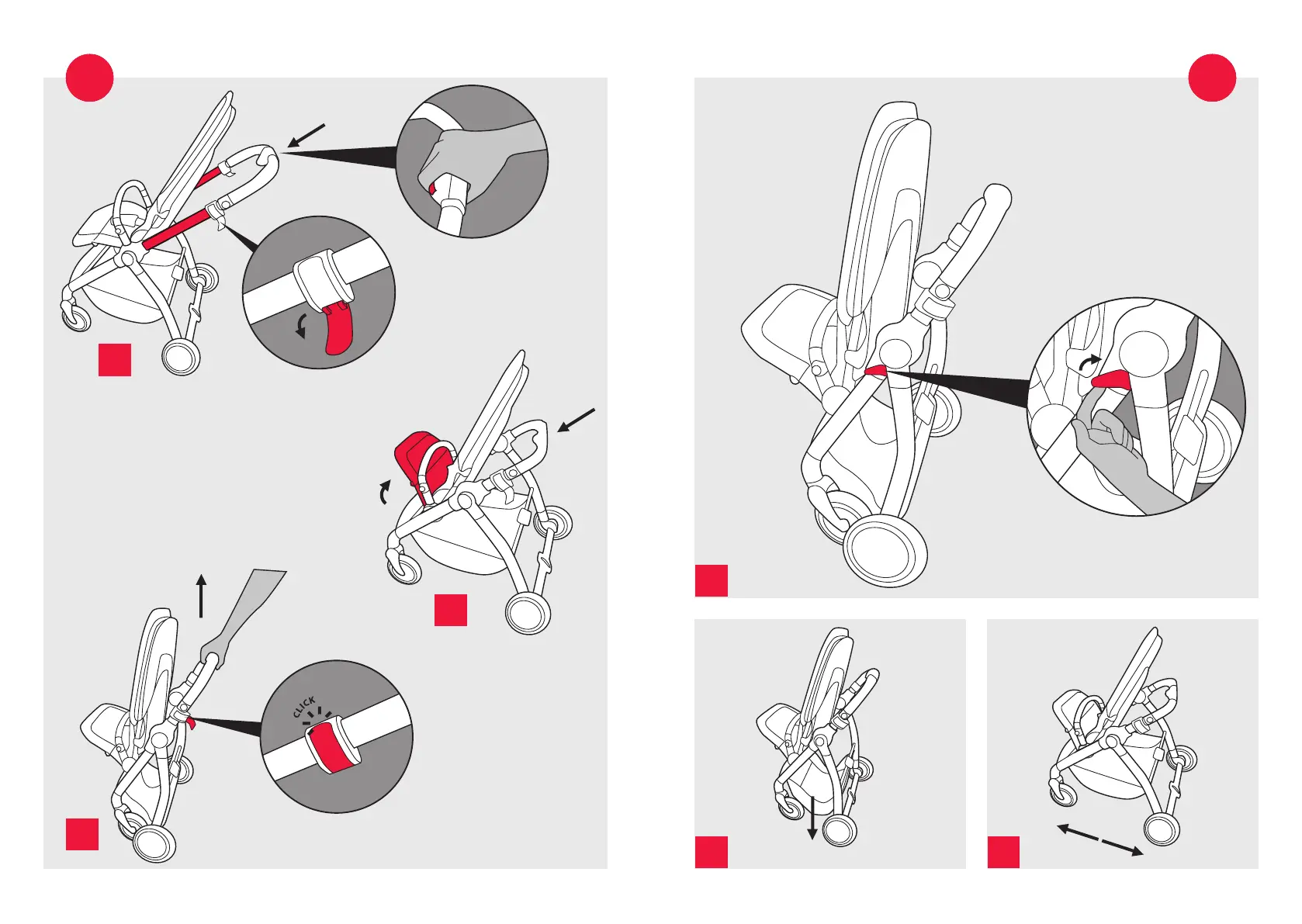 CLICK