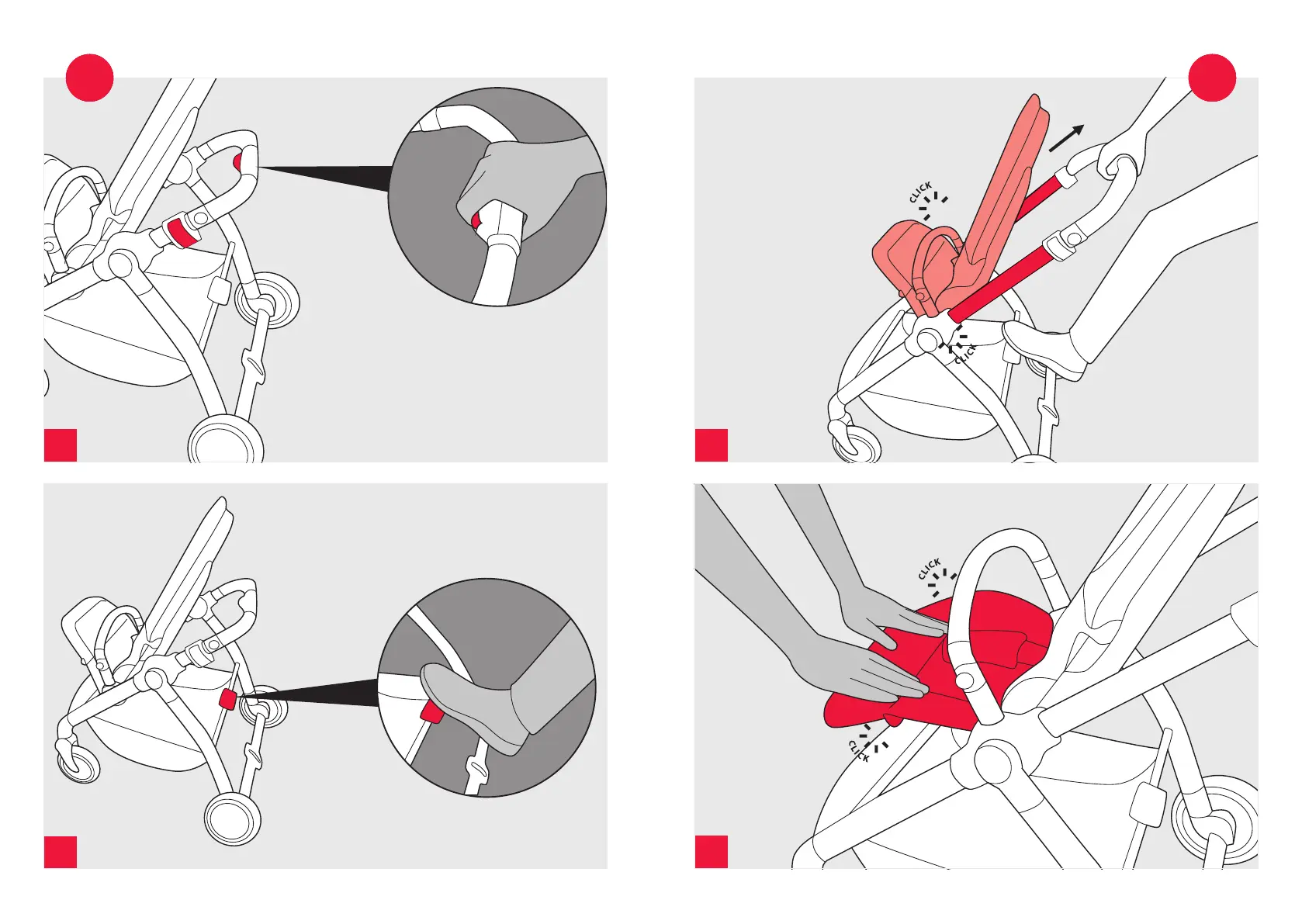 CLICK
CLICK
CLICK
CLICK