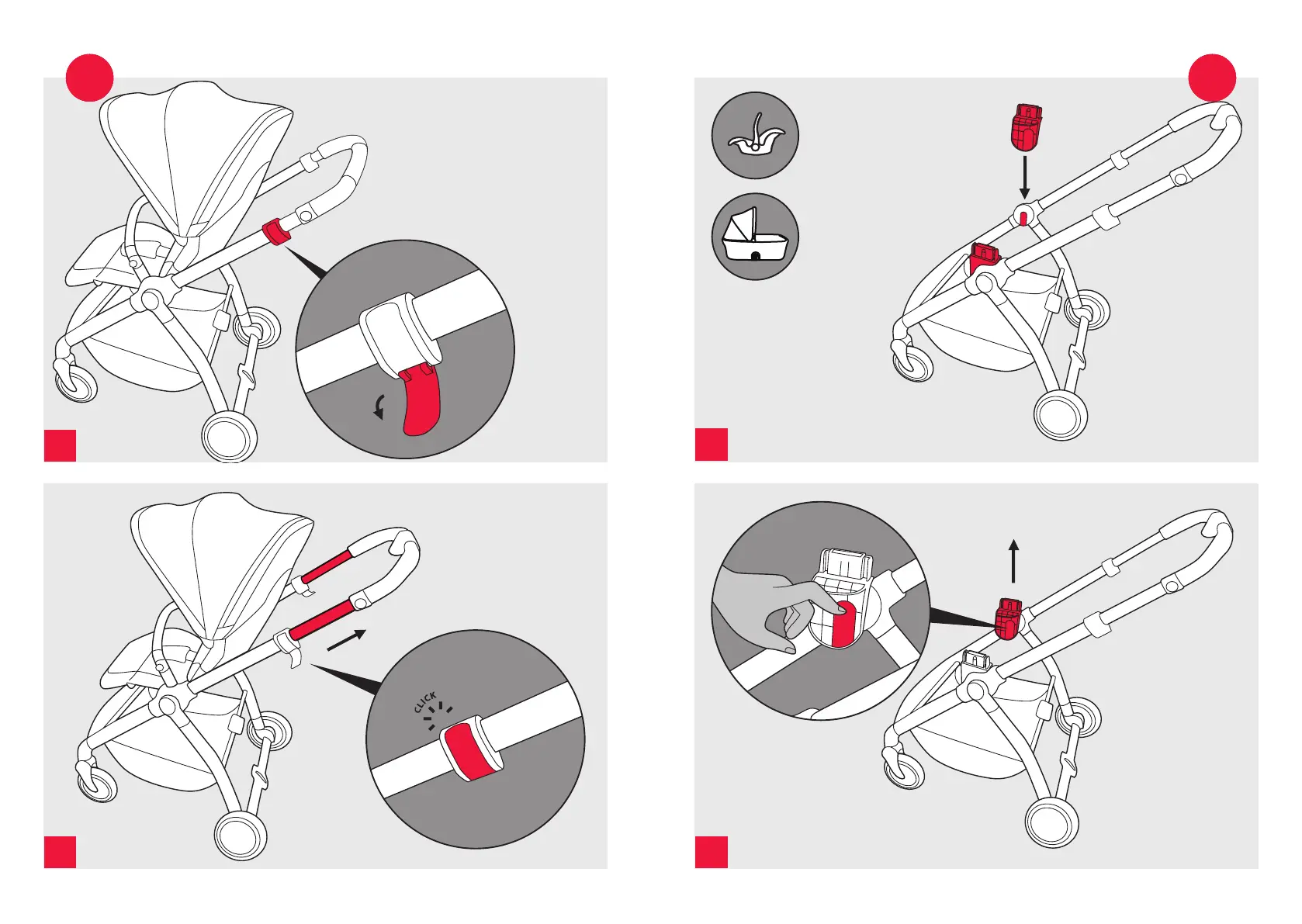 CLICK