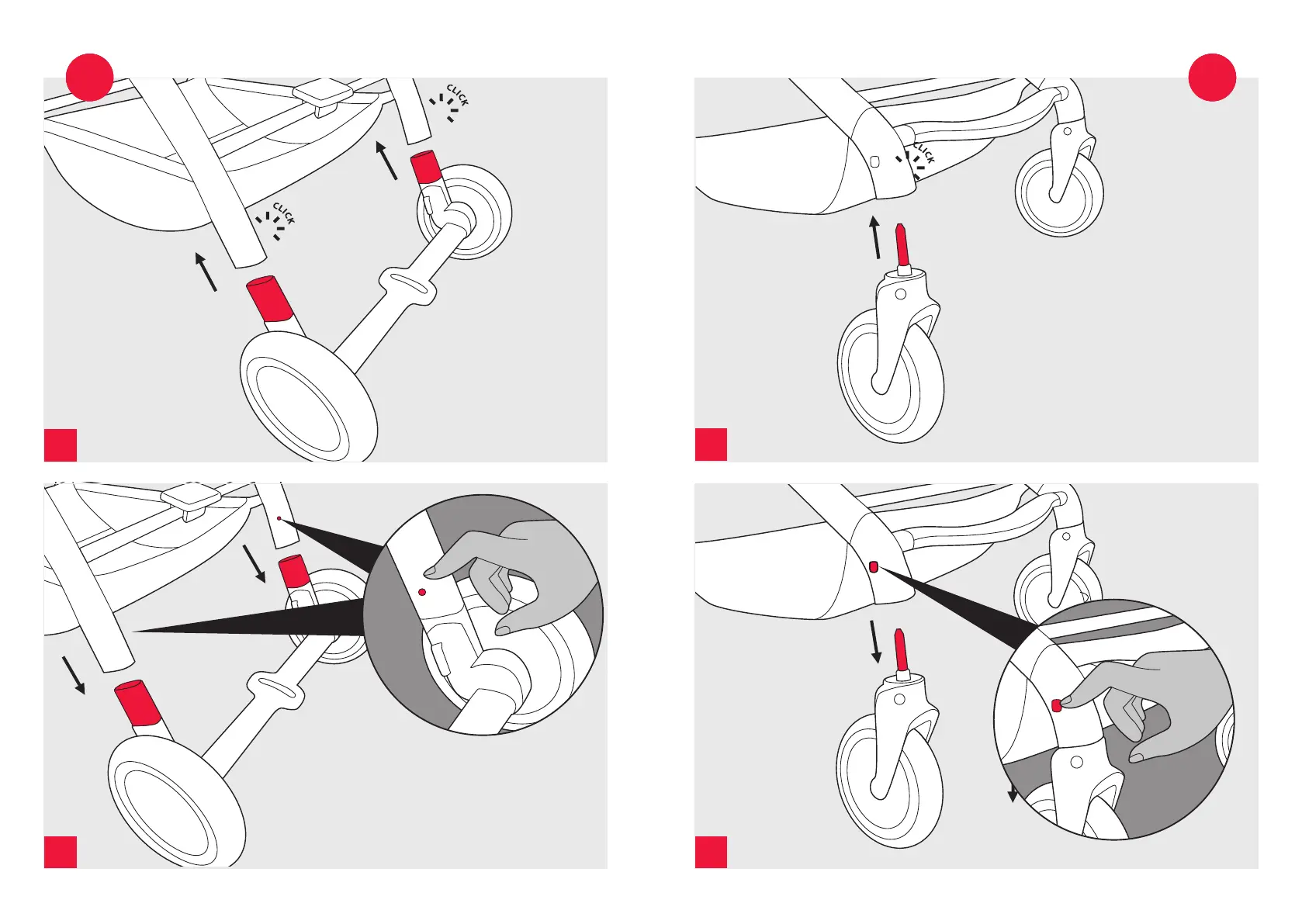 CLICK
CLICK
CLICK