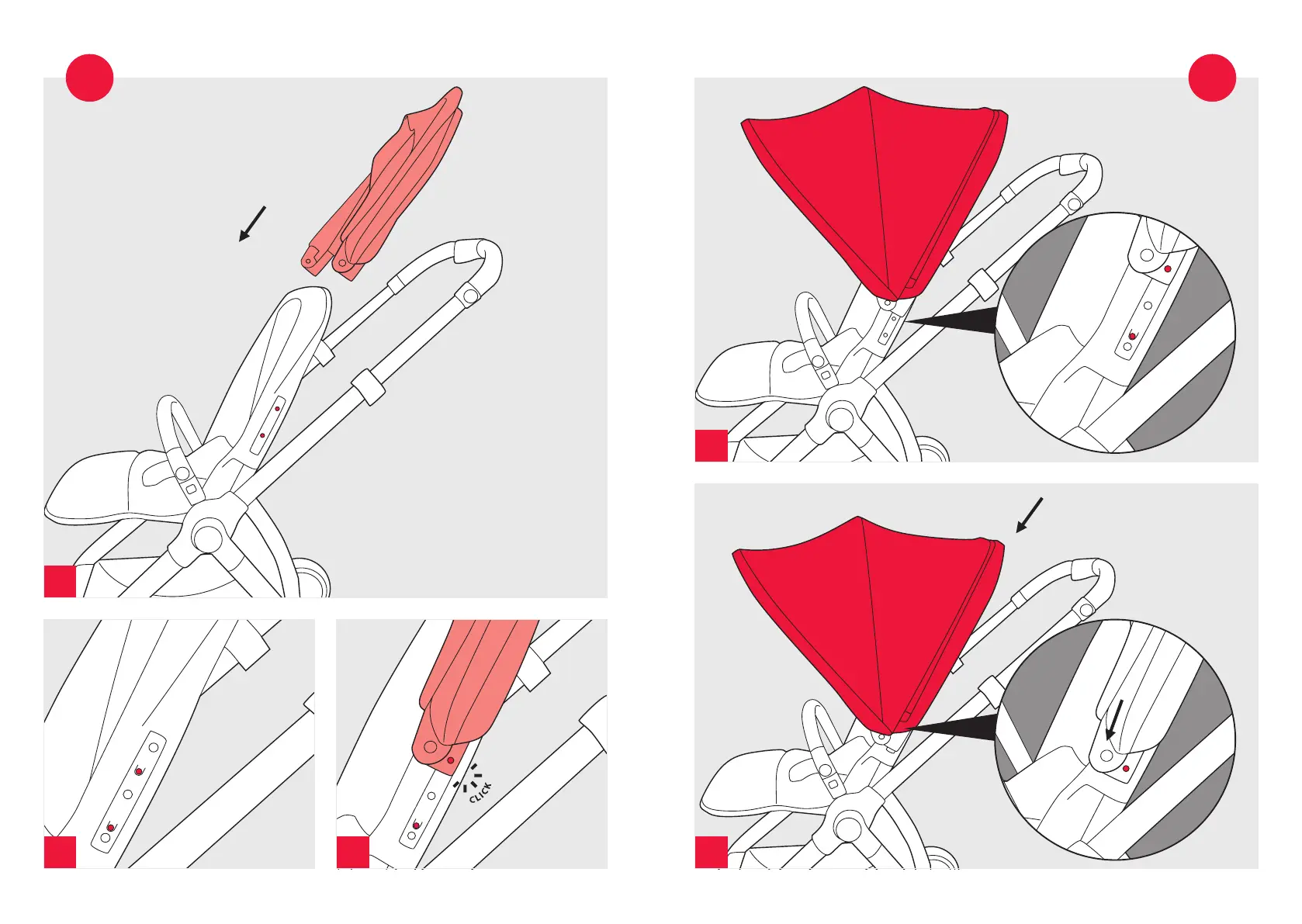 CLICK