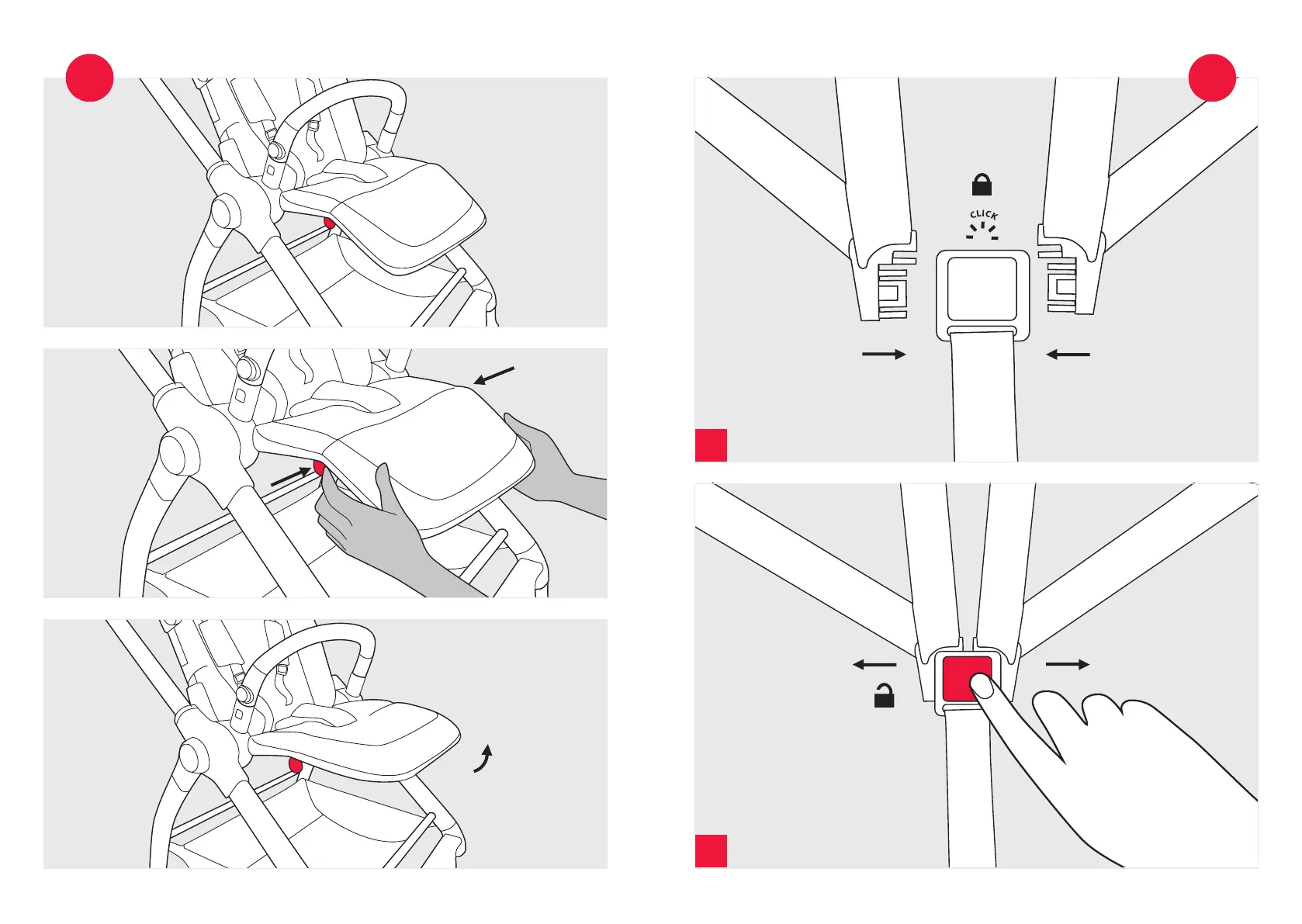 CLICK