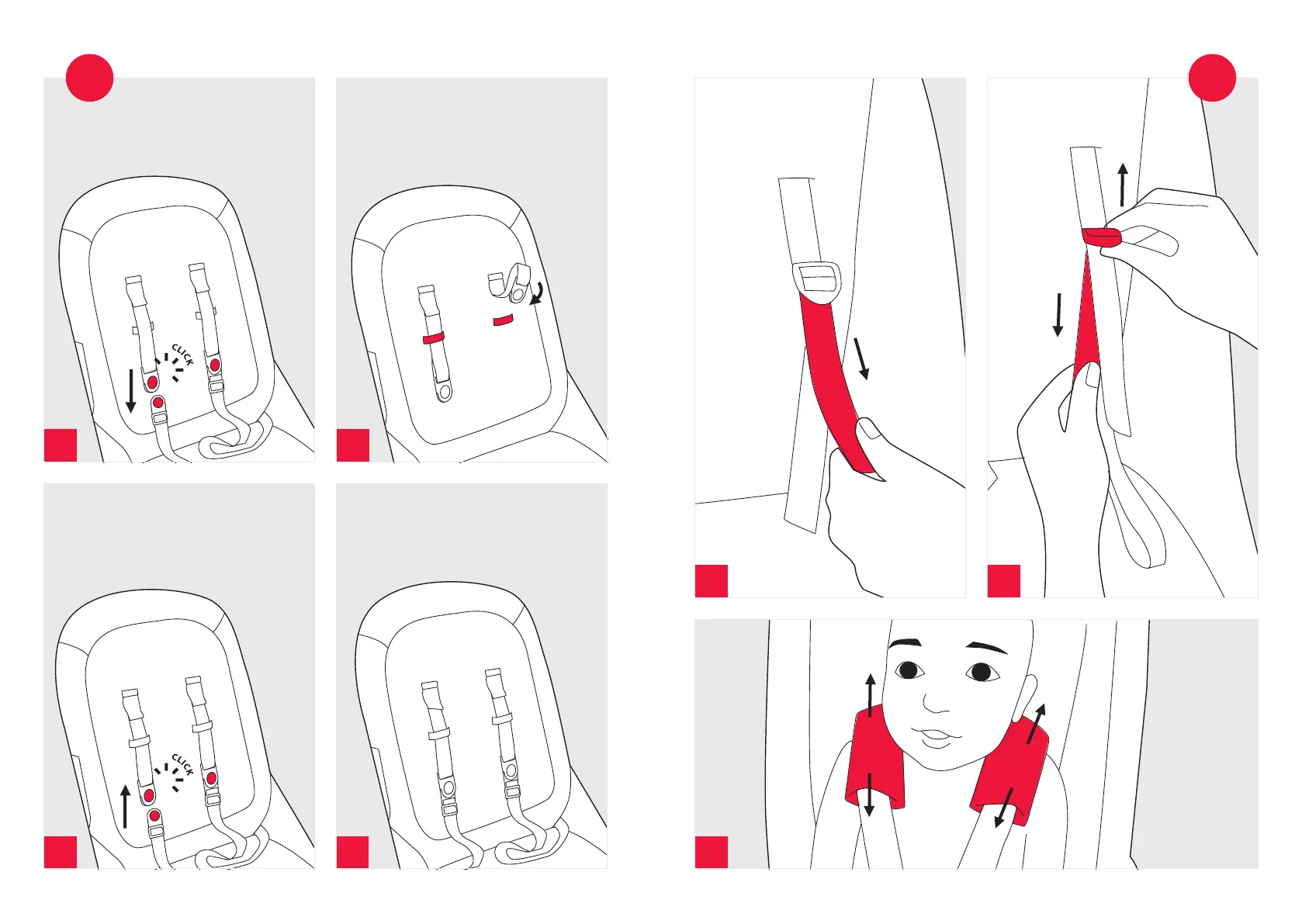 CLICK

CLICK