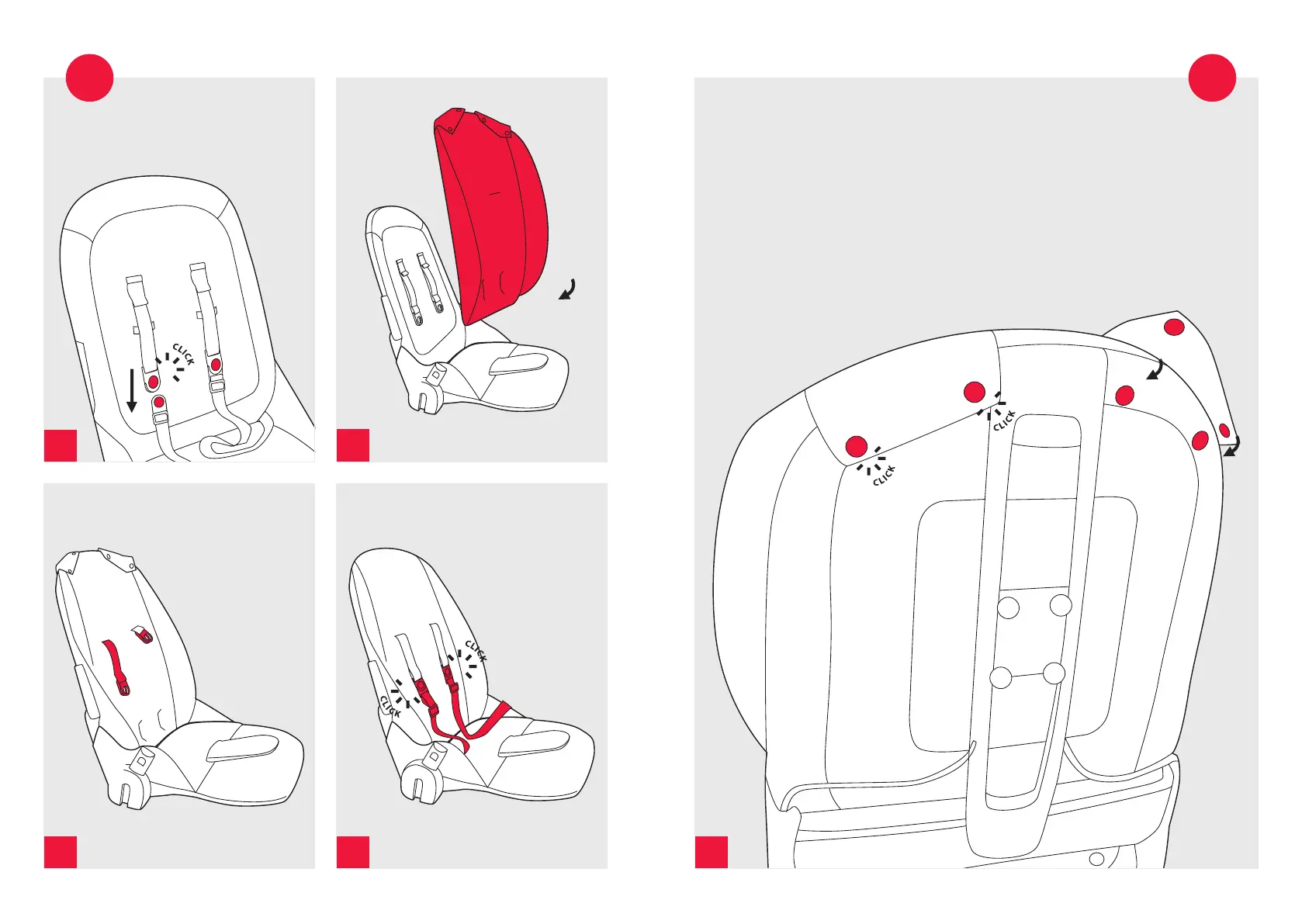 CLICK

CLICK

CLICK

CLICK

CLICK