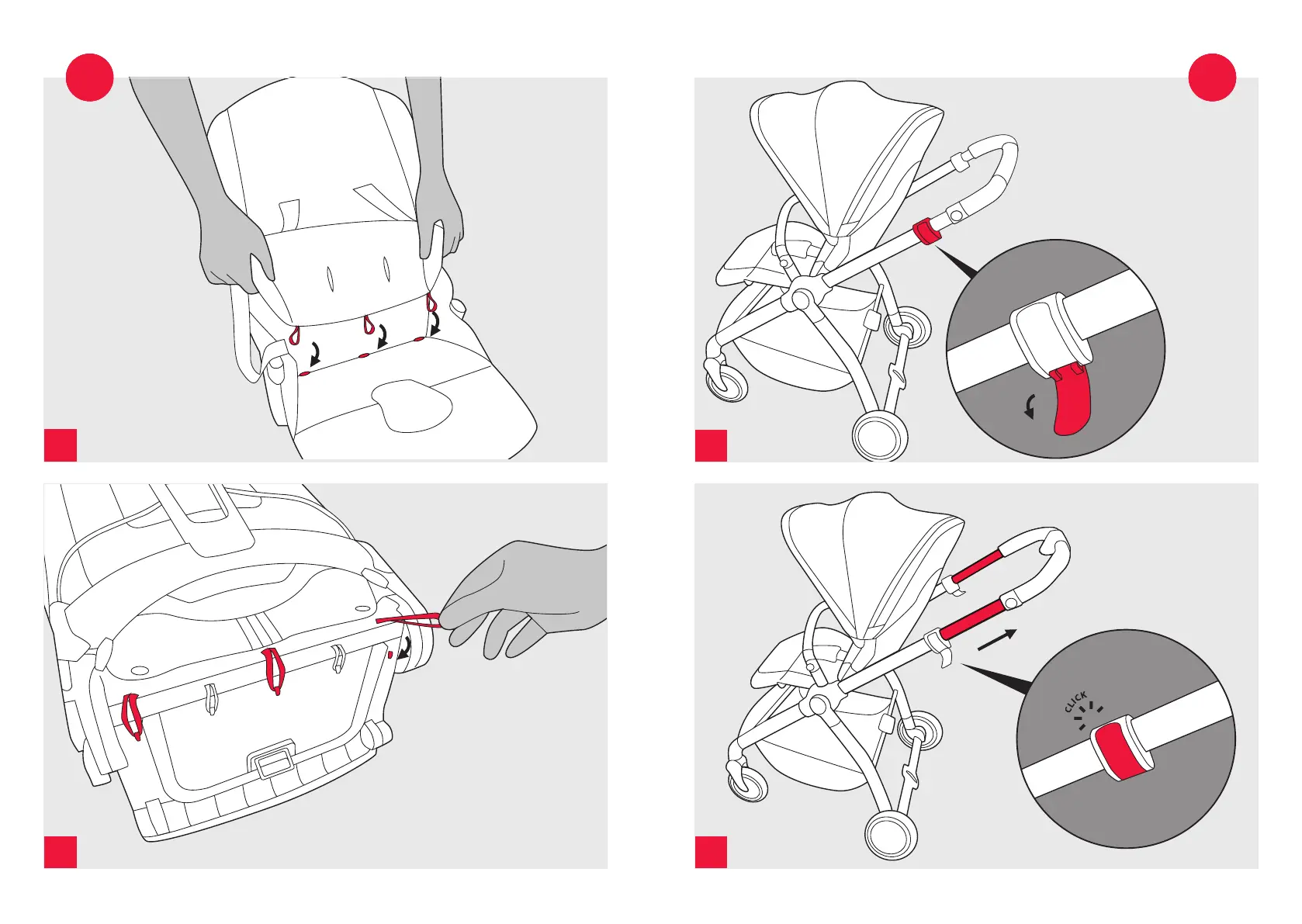 CLICK