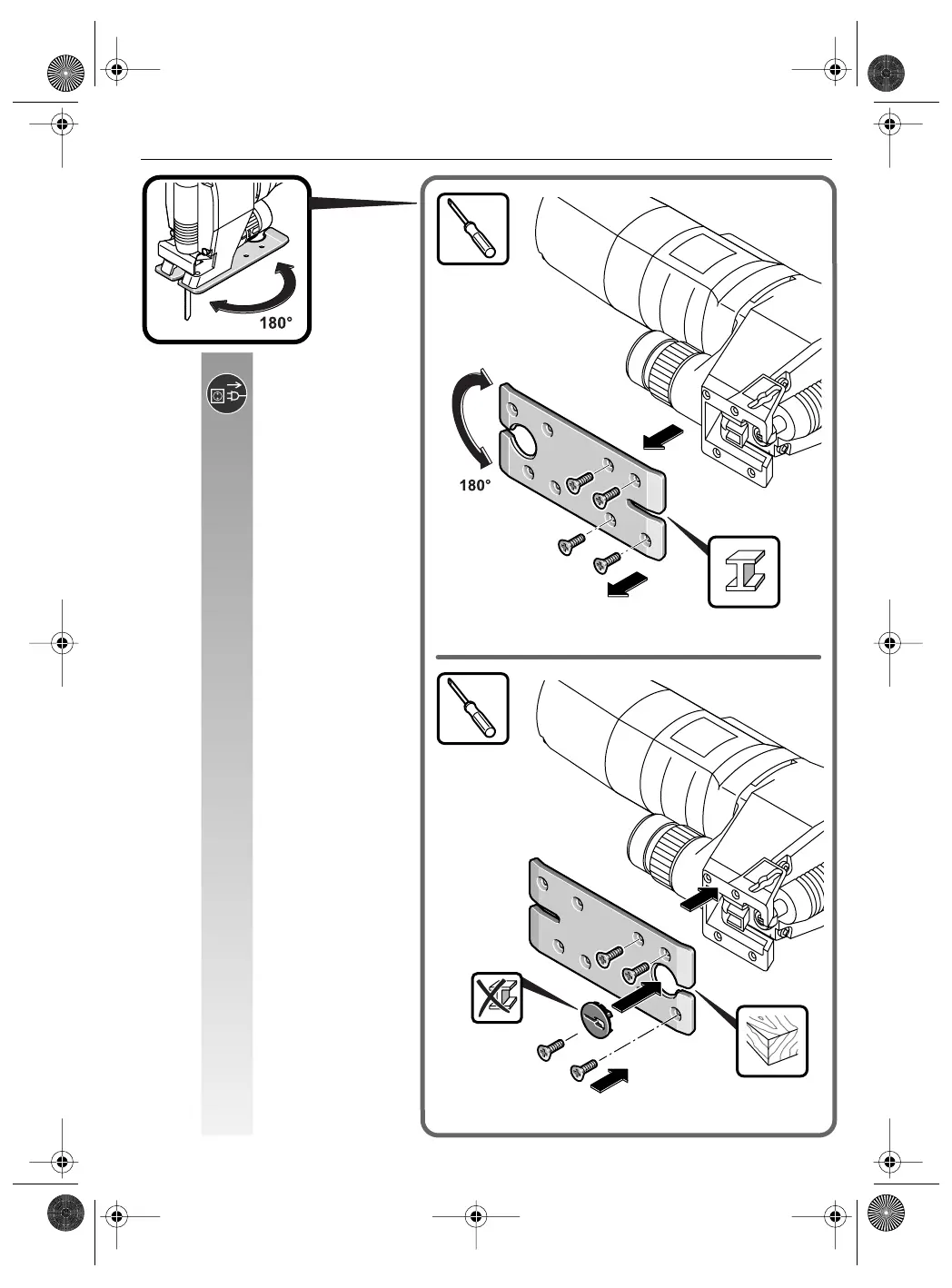 180°

180°