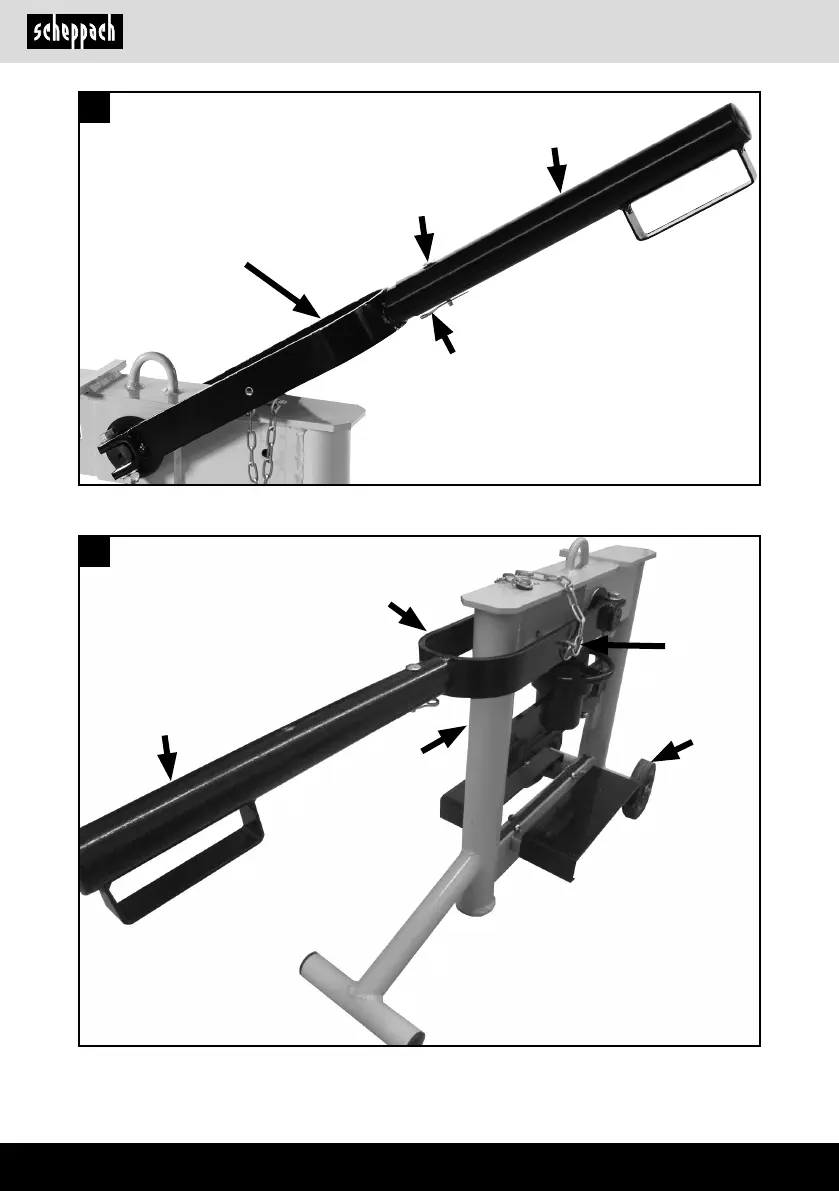 scheppach