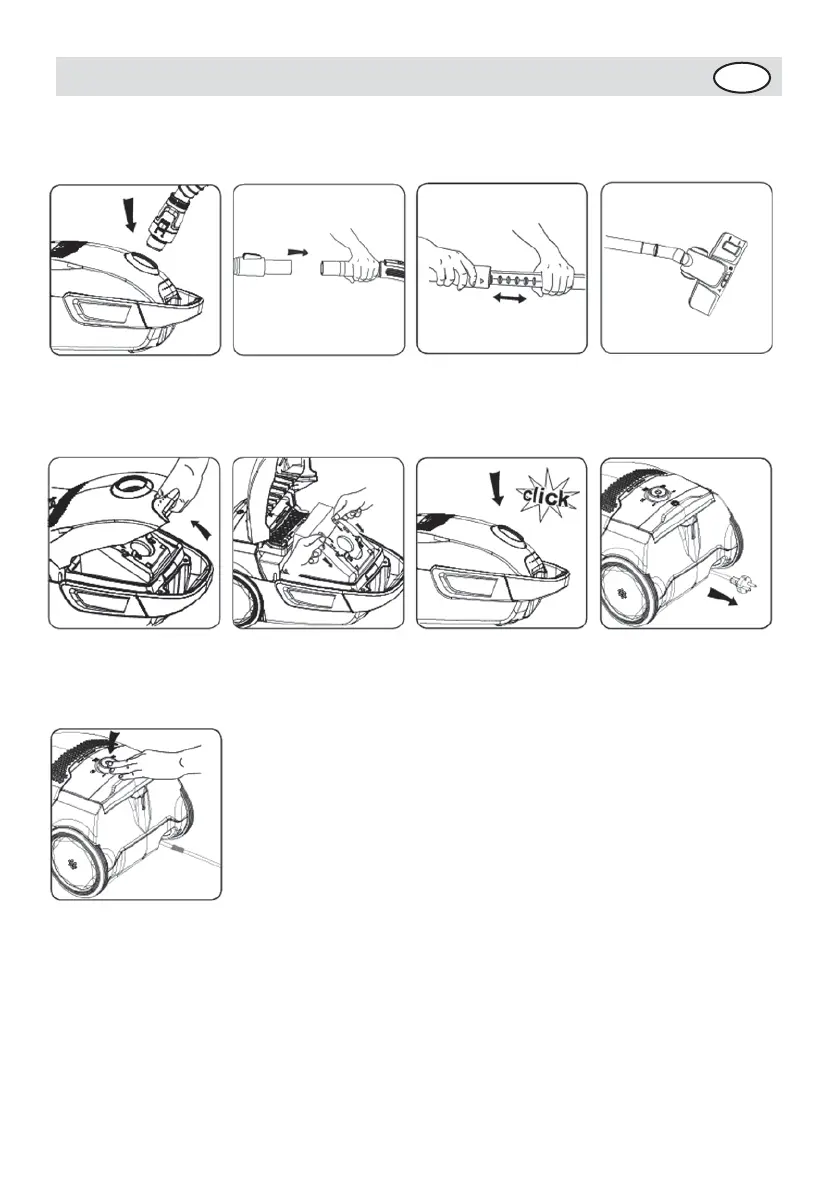 click