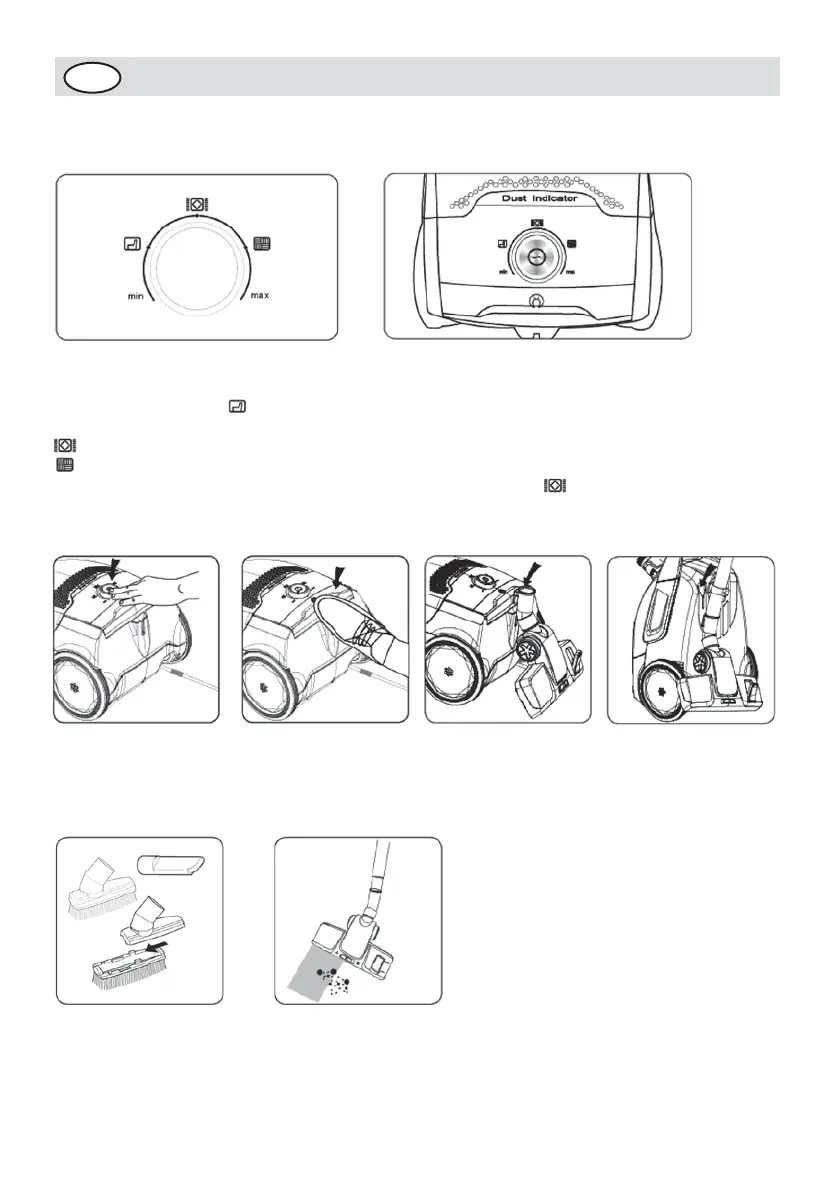 min

max

Dust Indicator

min

max