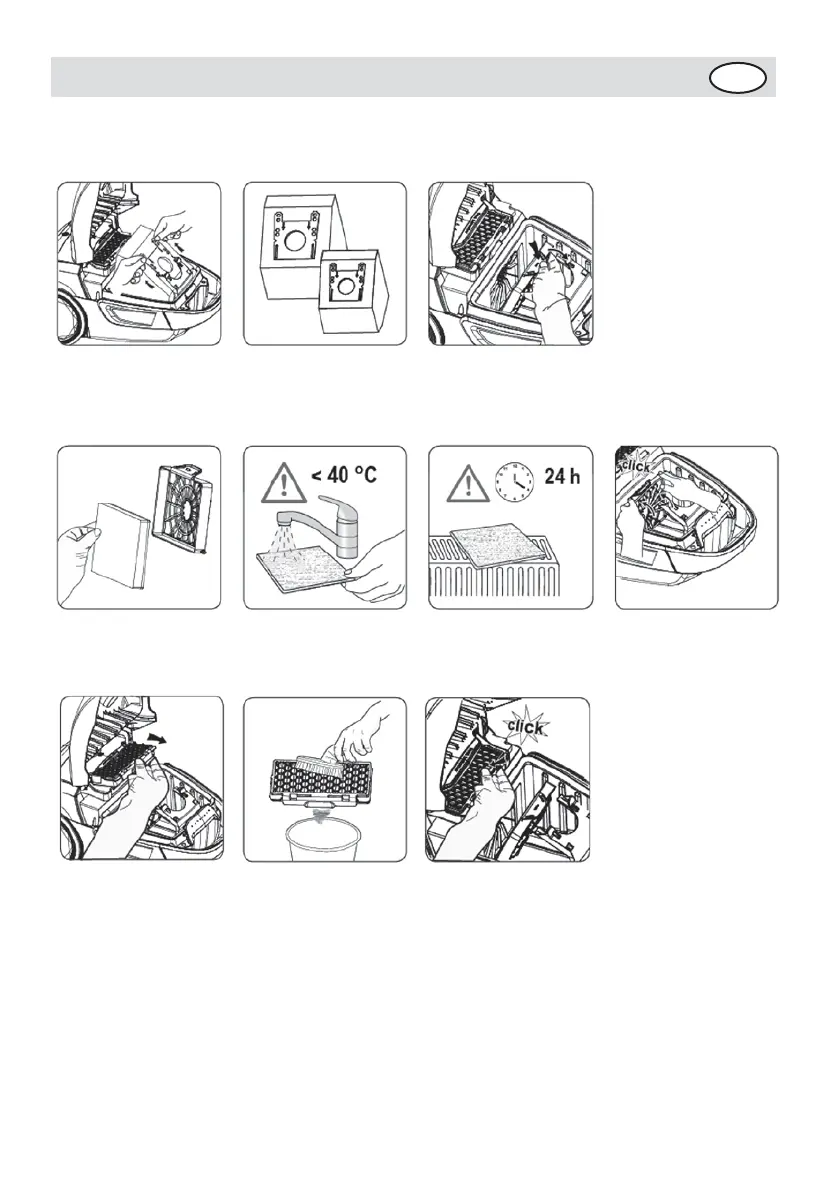 < 40 °C

24 h

click

click