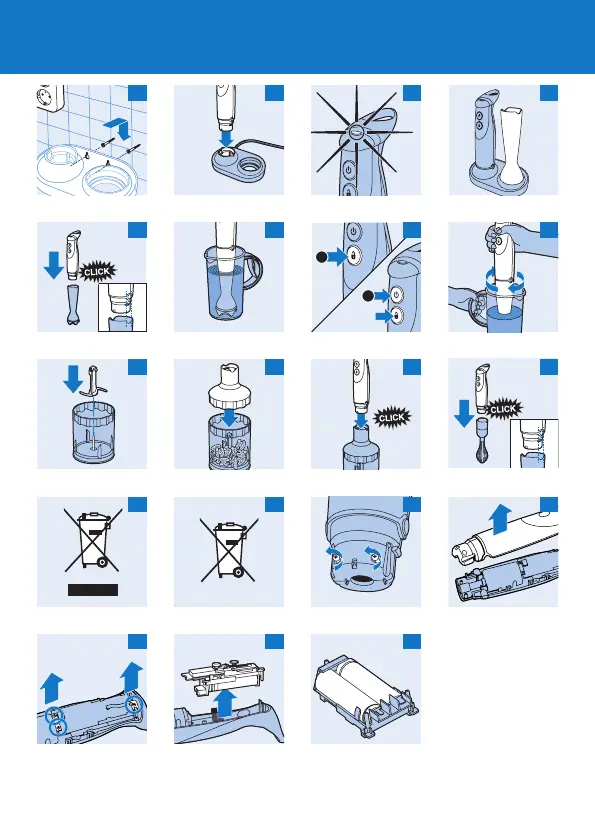 CLICK

CLICK

CLICK