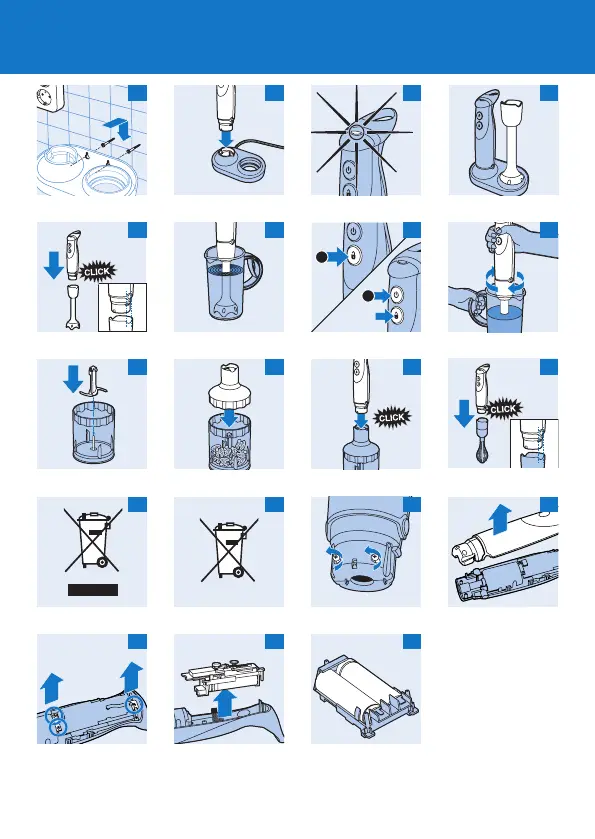 CLICK

CLICK

CLICK