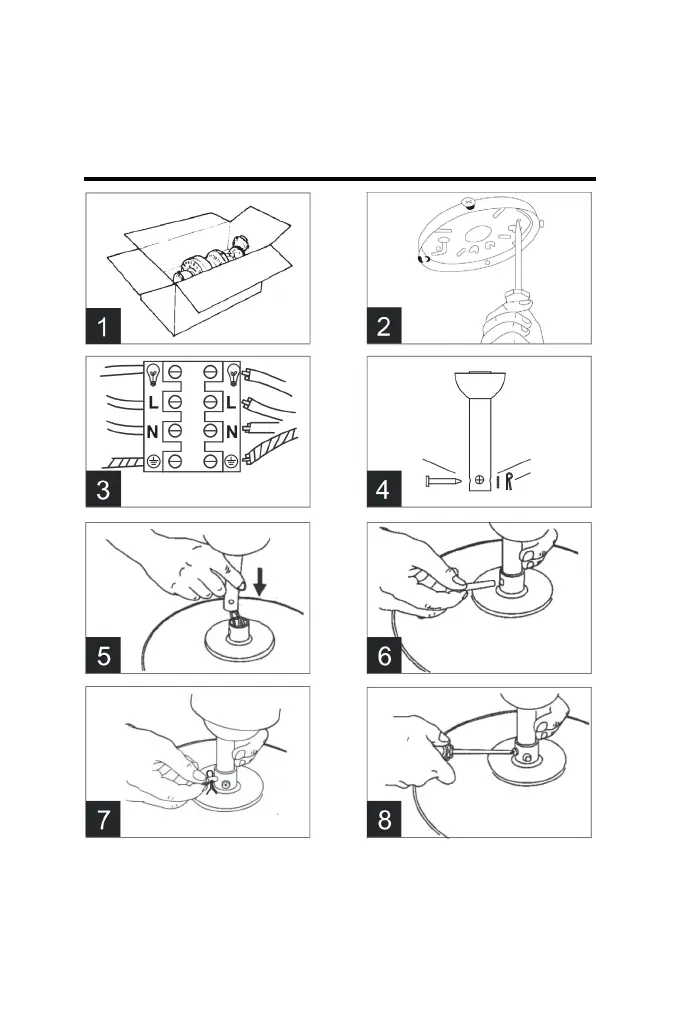 1

2

L L
N N

3

4

5

6

7

8