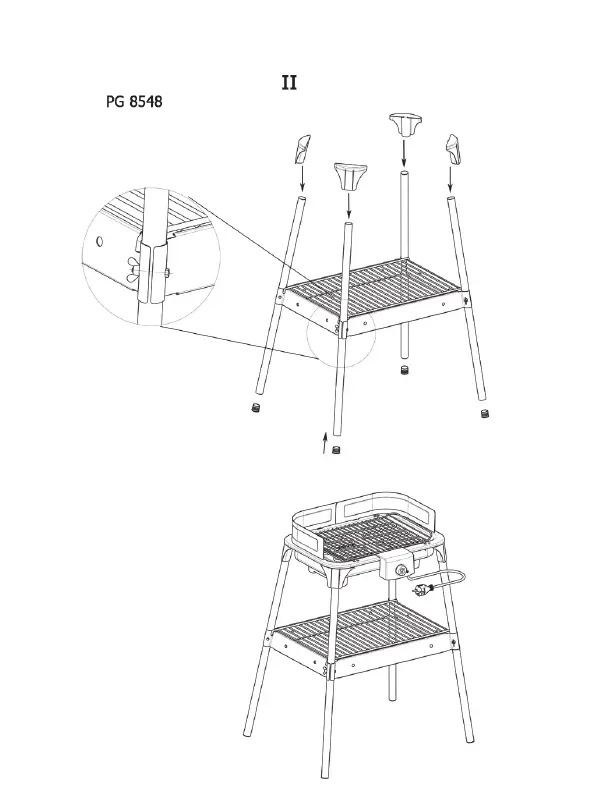 II
PG 8548