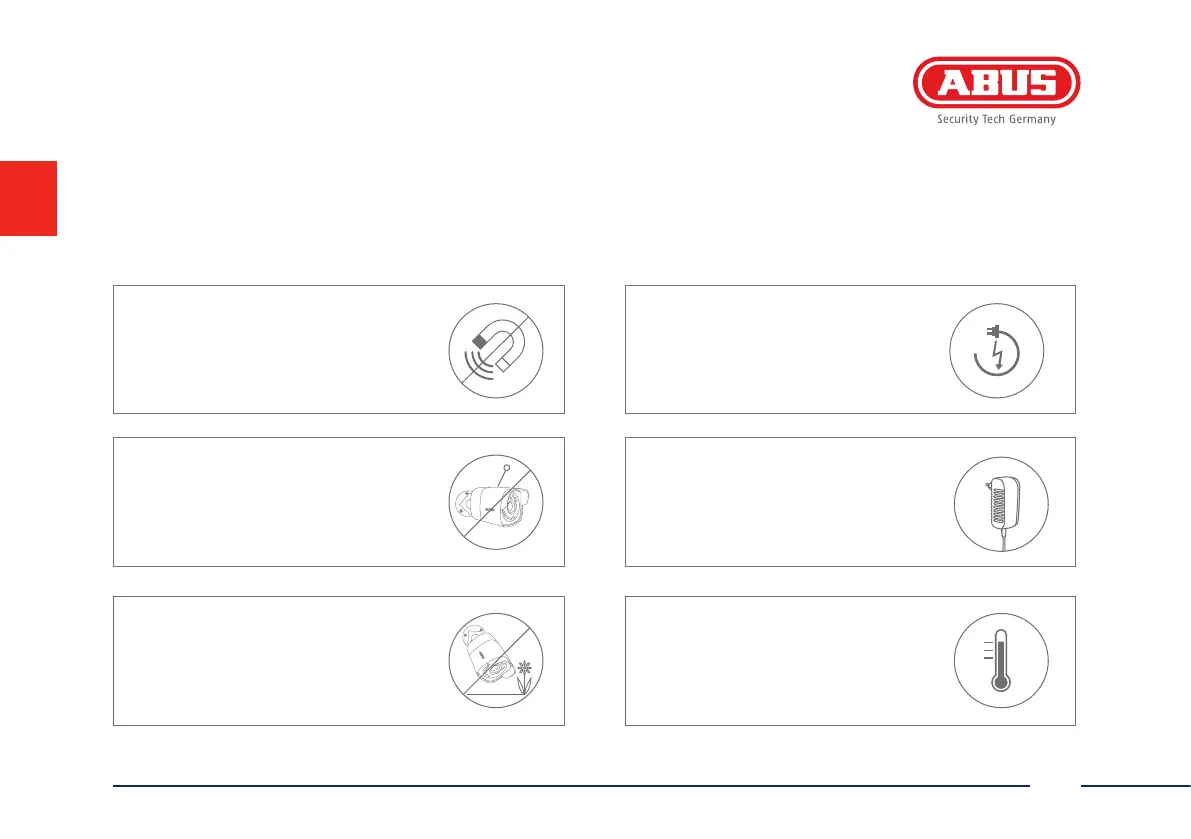 ABUS
Security Tech Germany