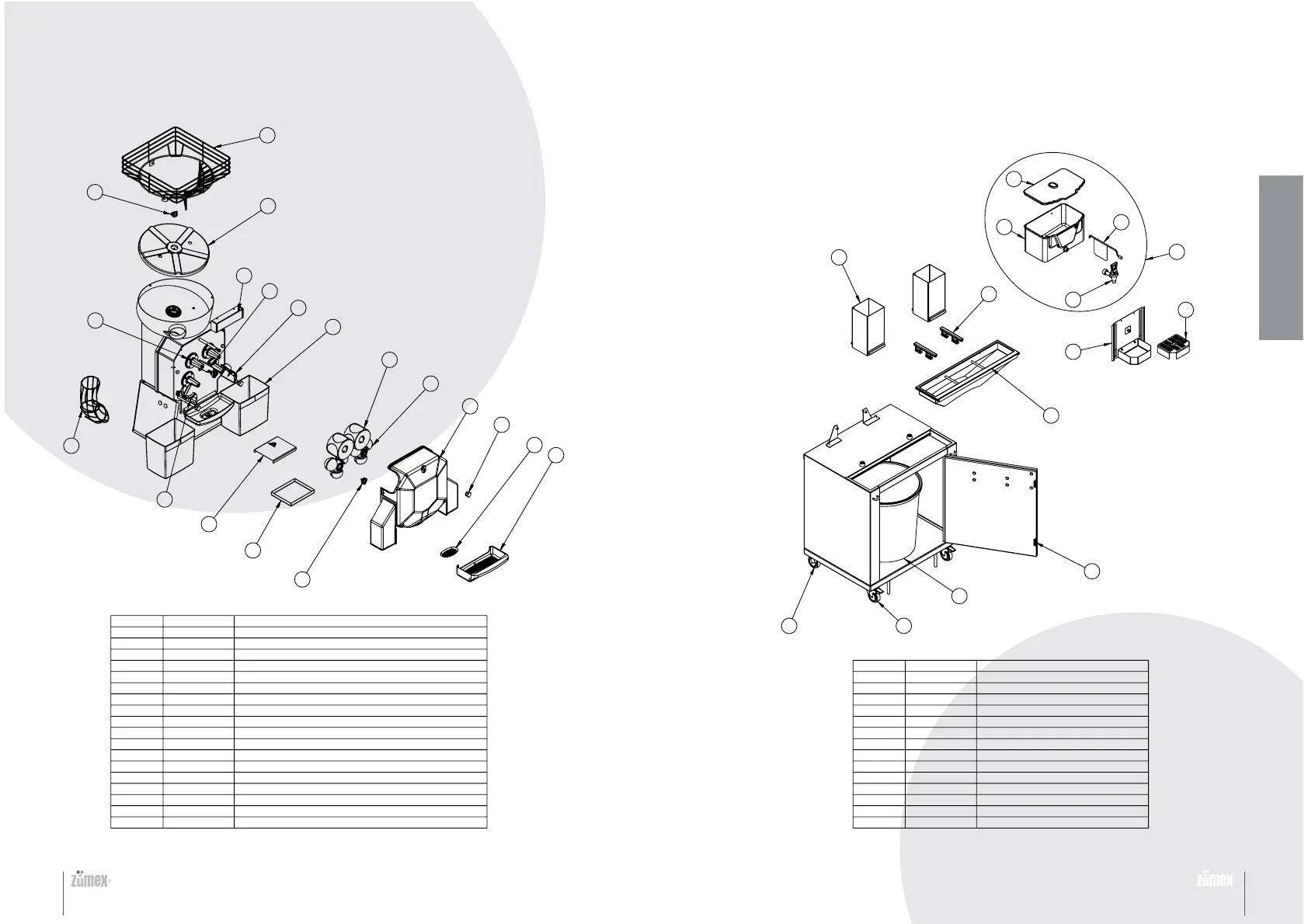 zumex

zumex