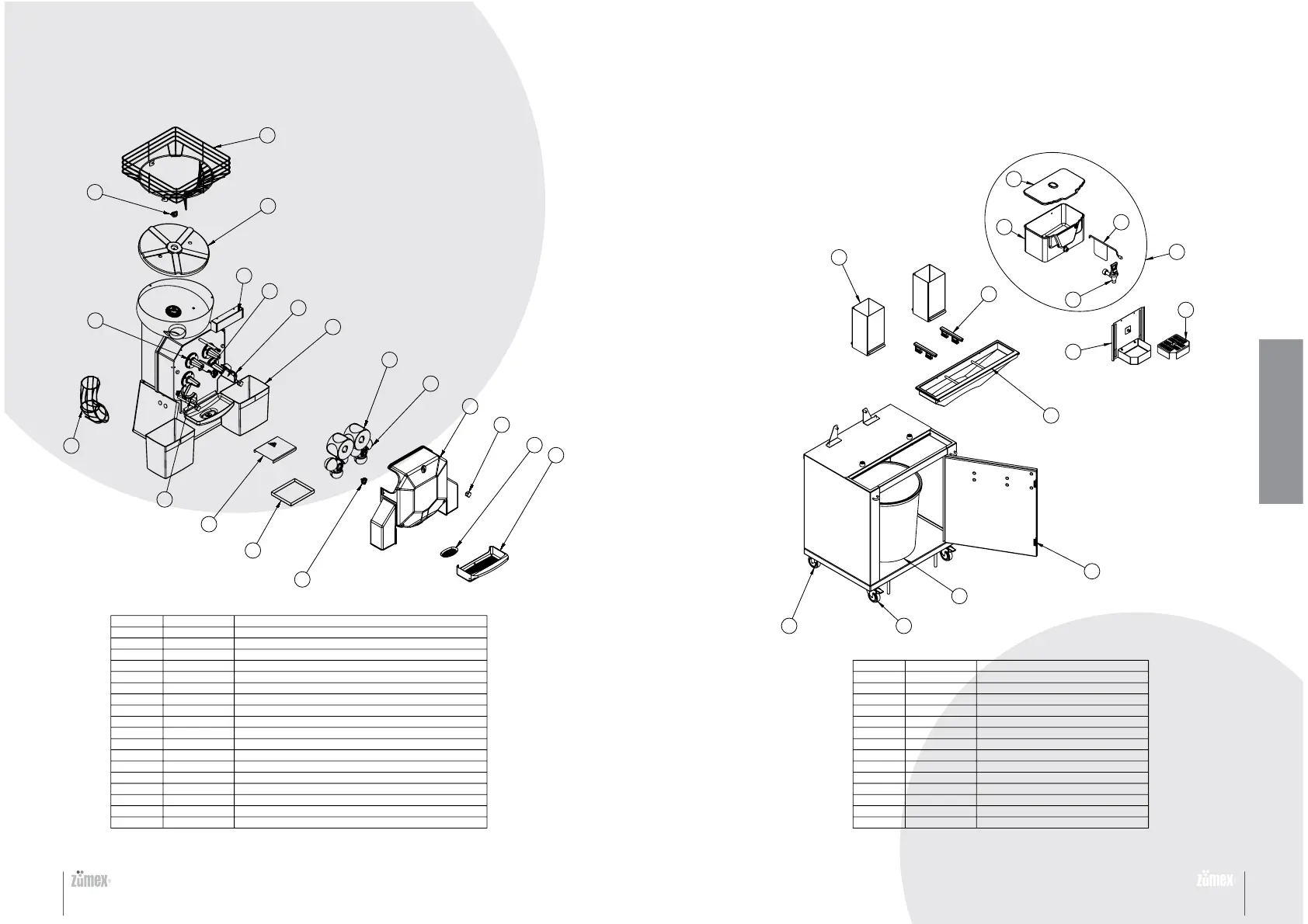 zumex

zumex