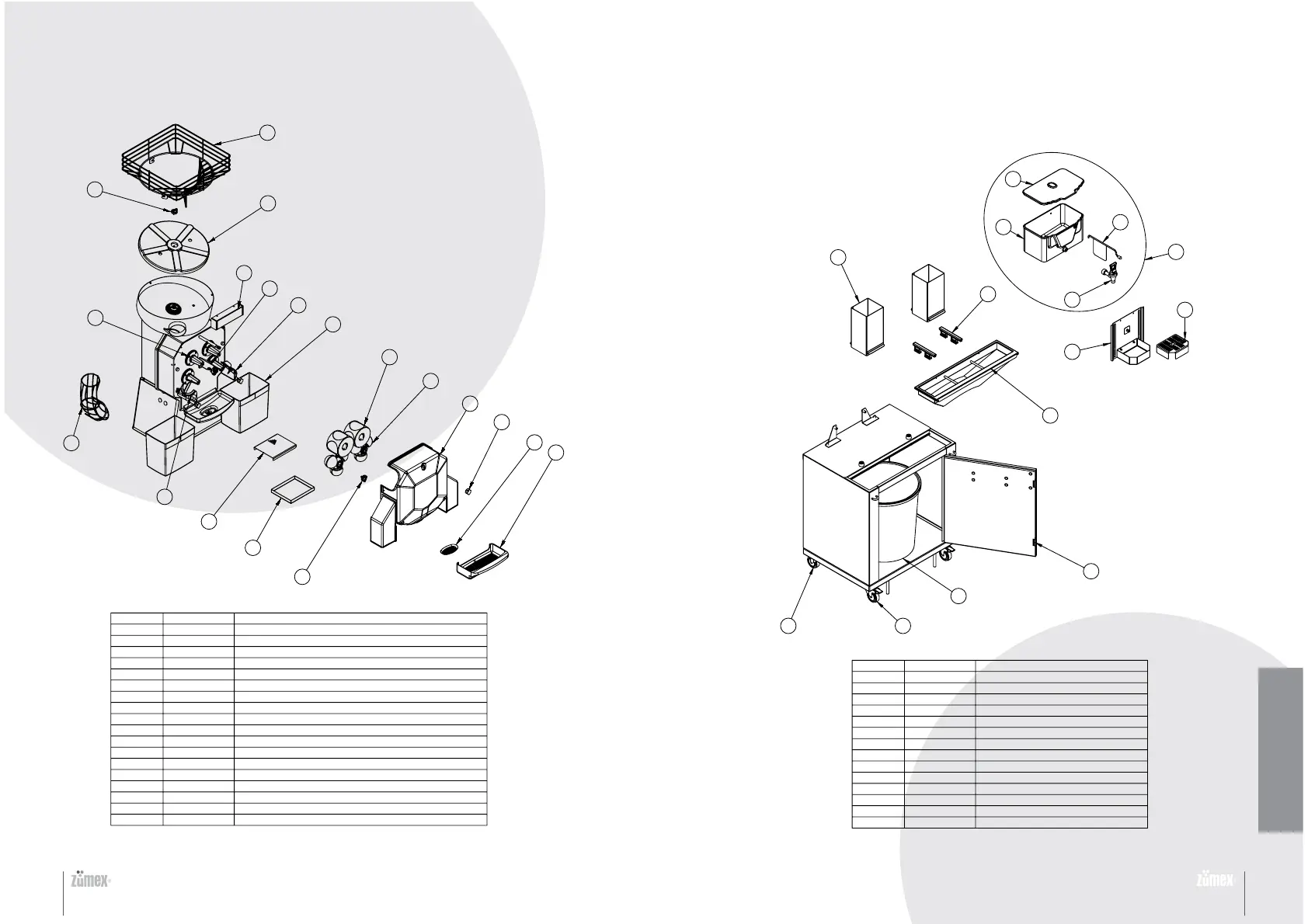 zumex

zumex