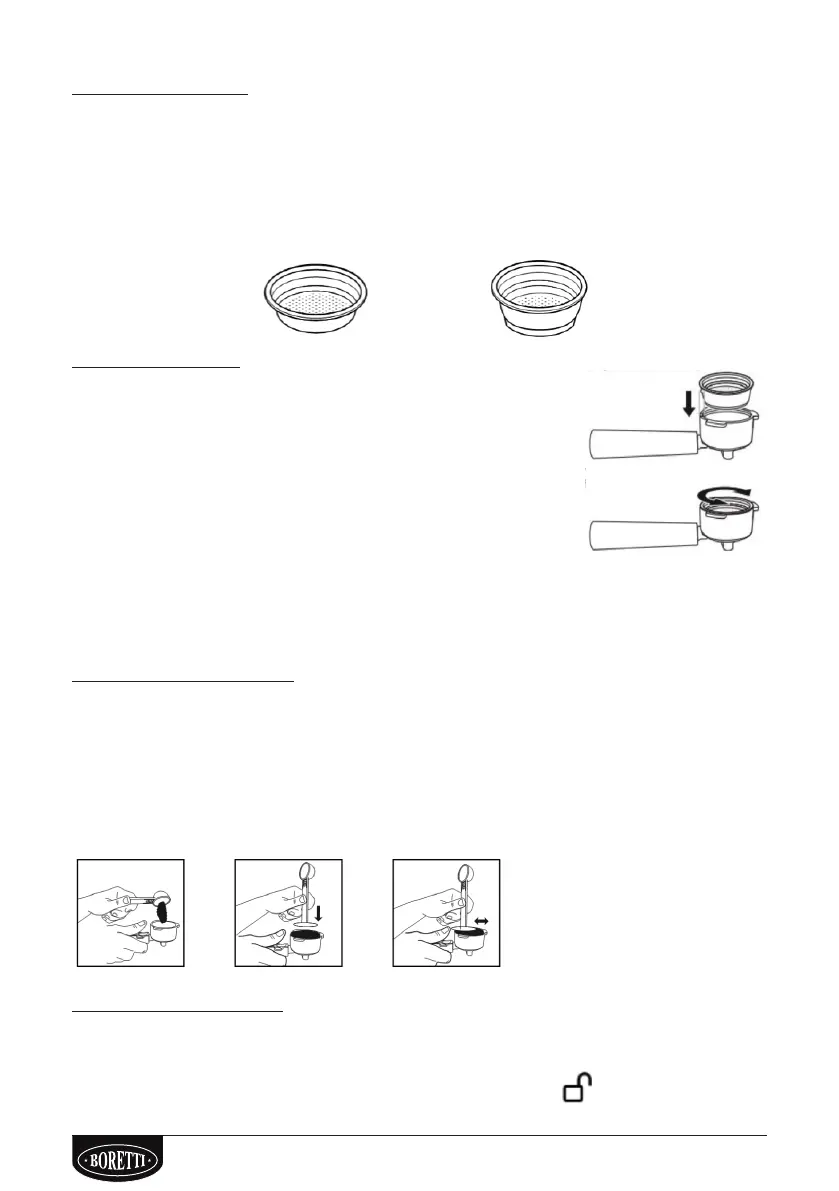 BORETTI