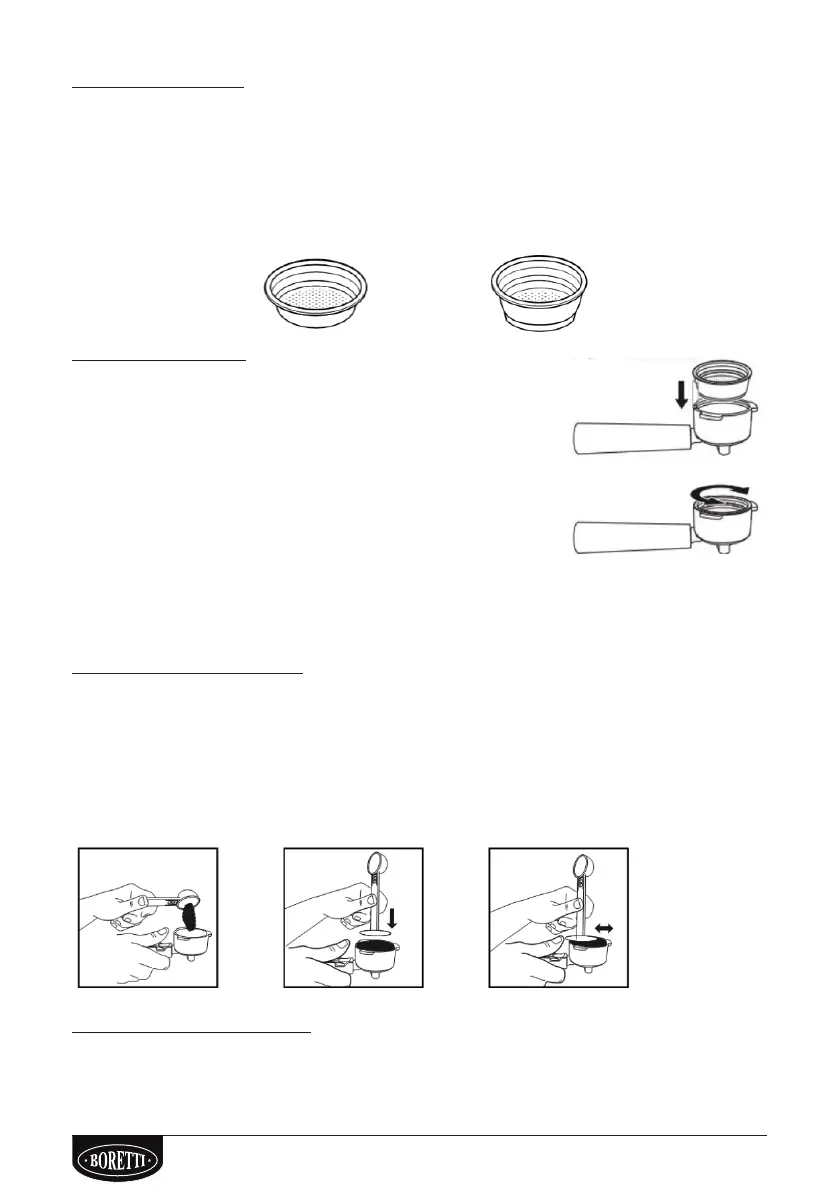 BORETTI