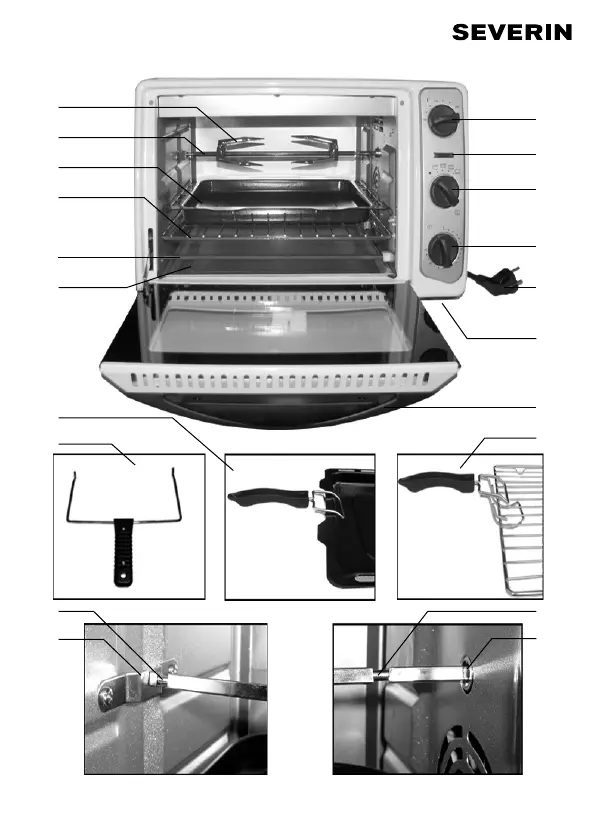 SEVERIN