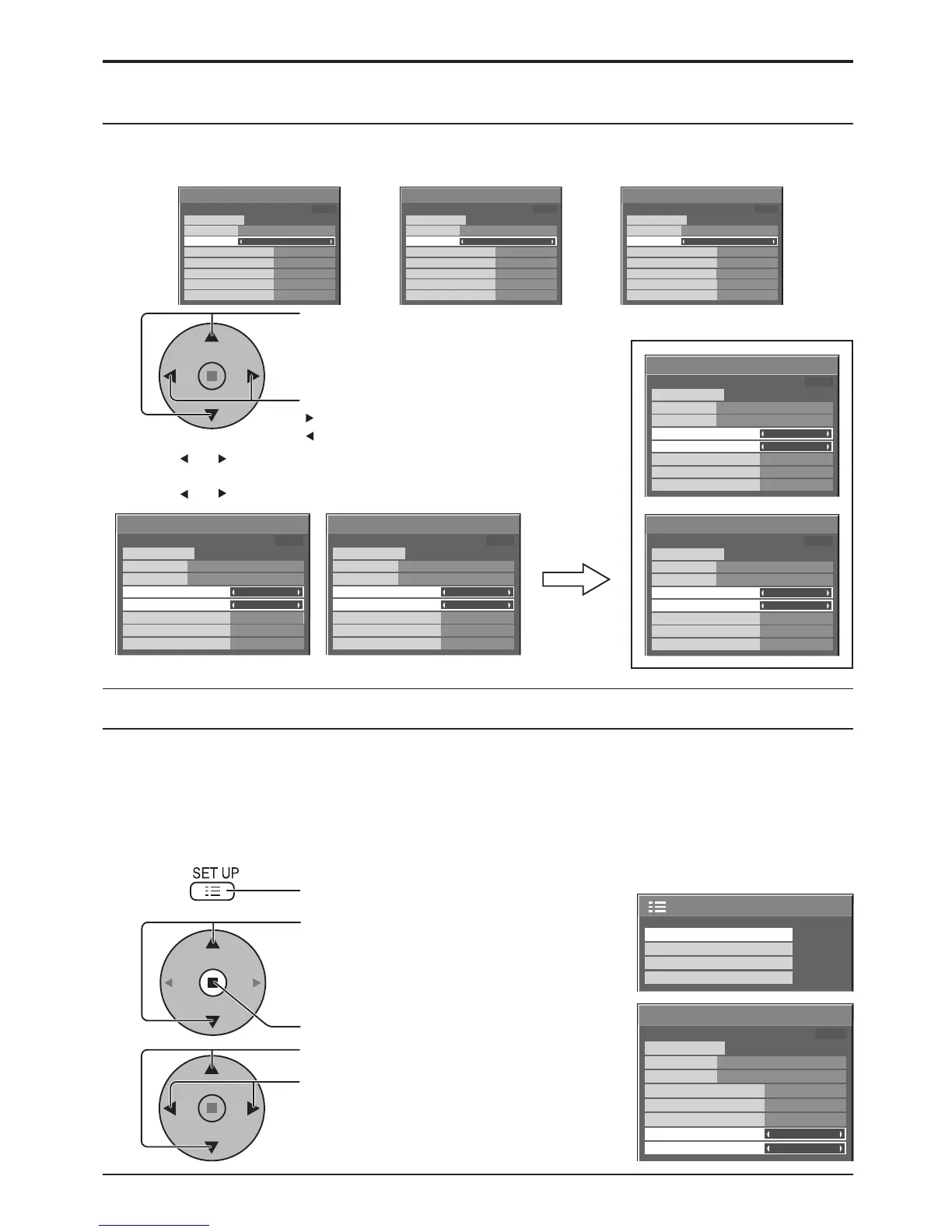 SET UP