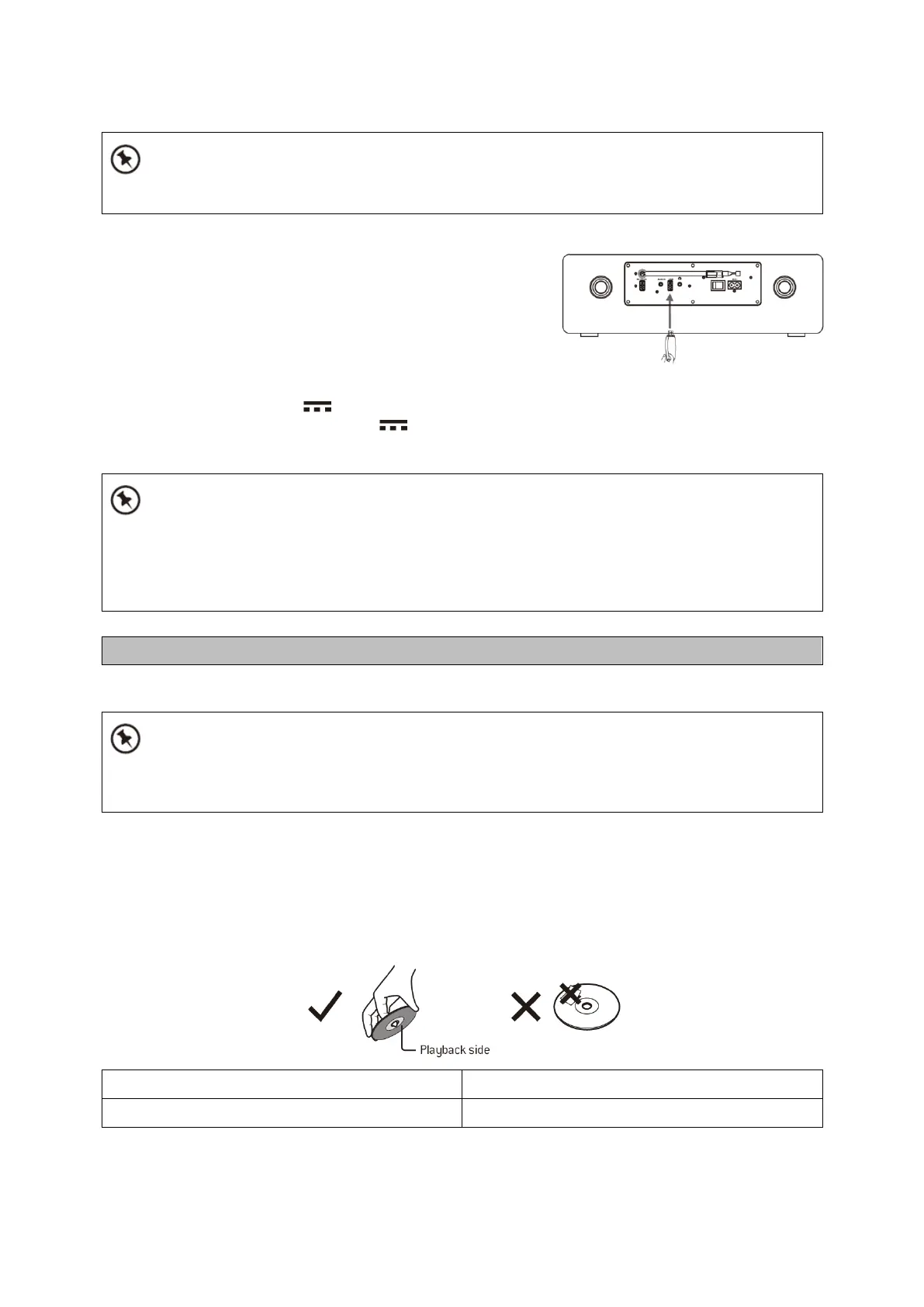 Playback side