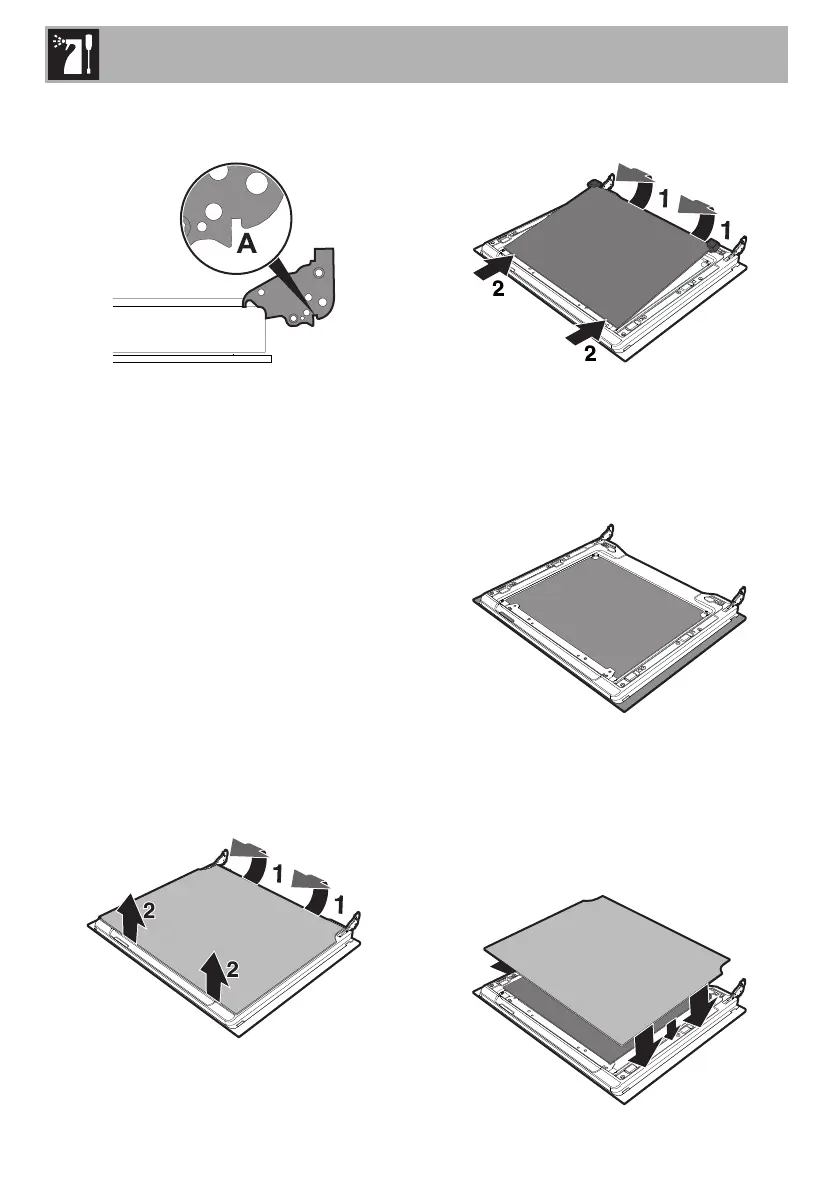 A

1
1
2
2

1
1
2
2