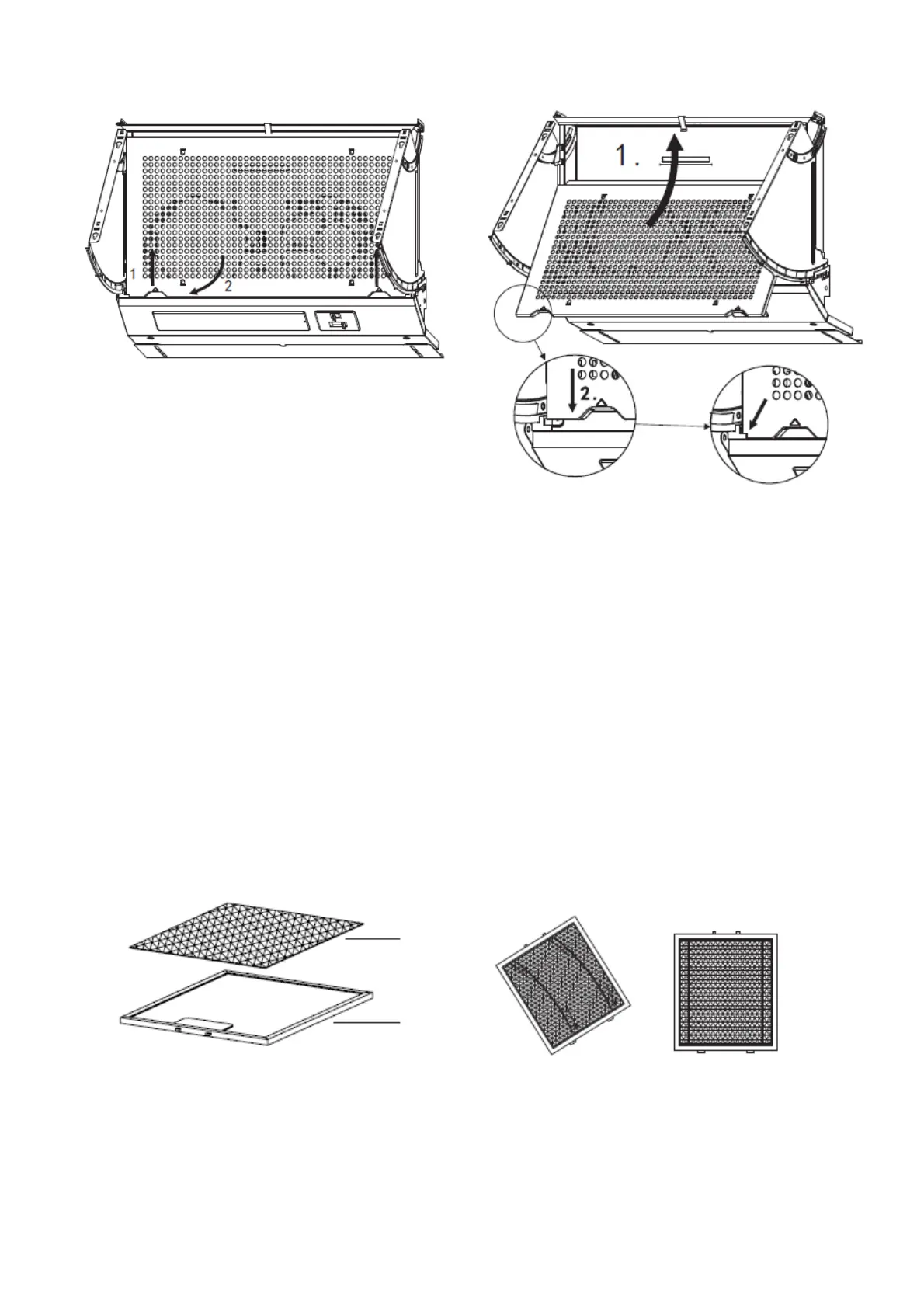 1

2

1.

2.