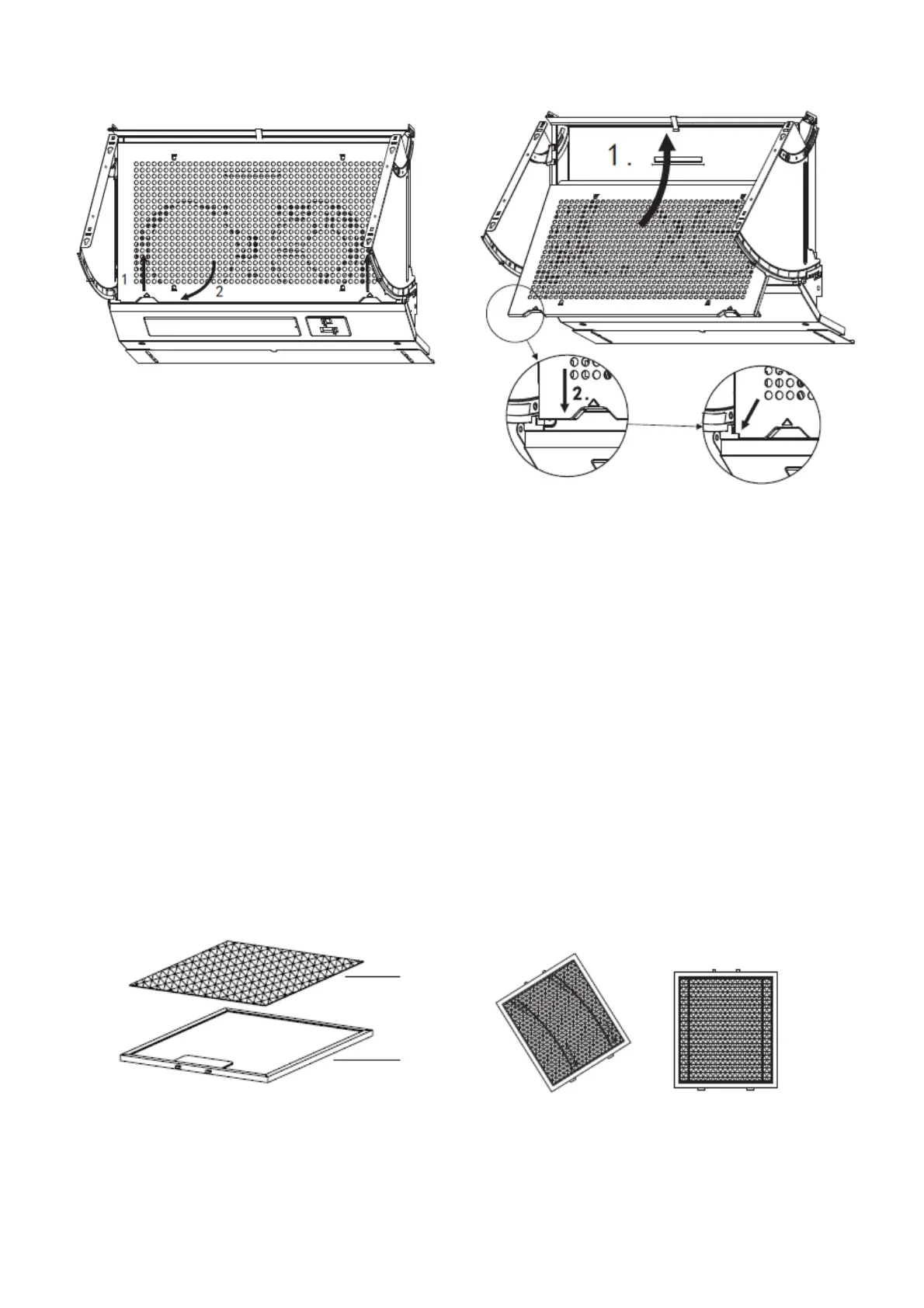 1
2

1.

2.