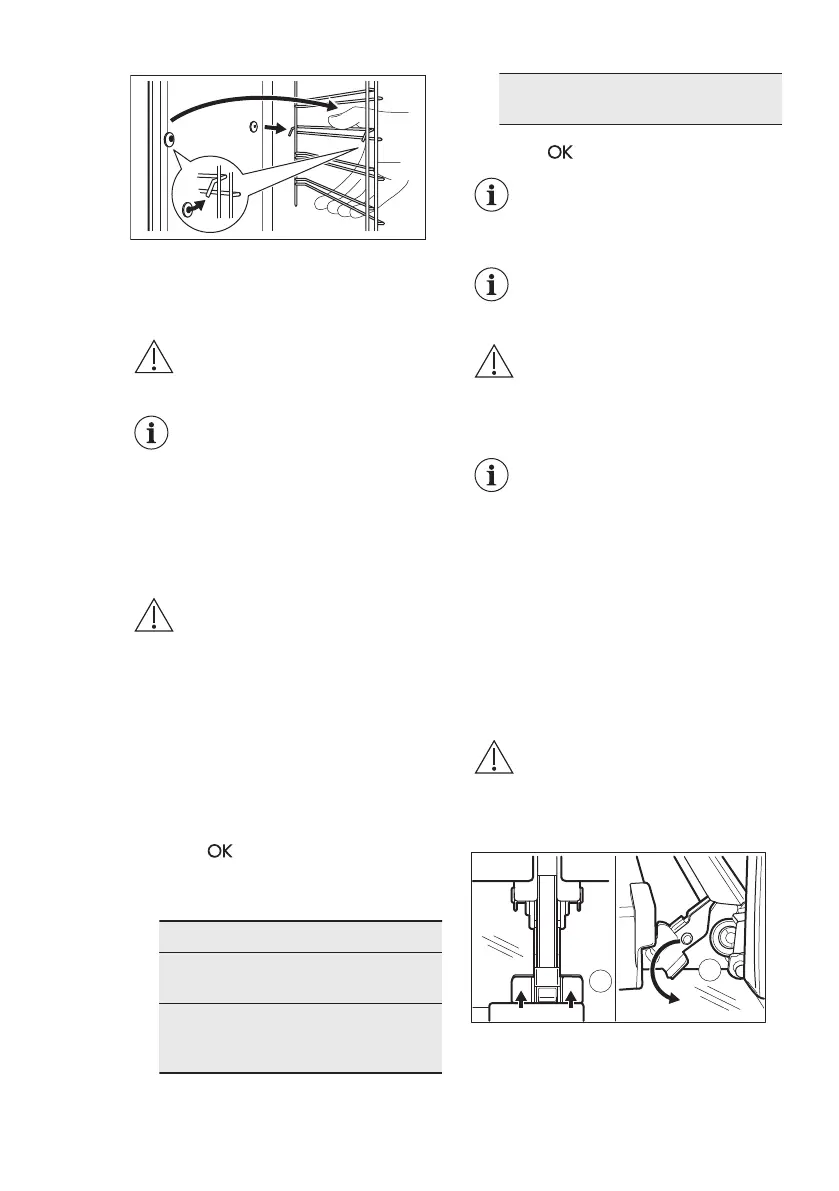 OK

OK