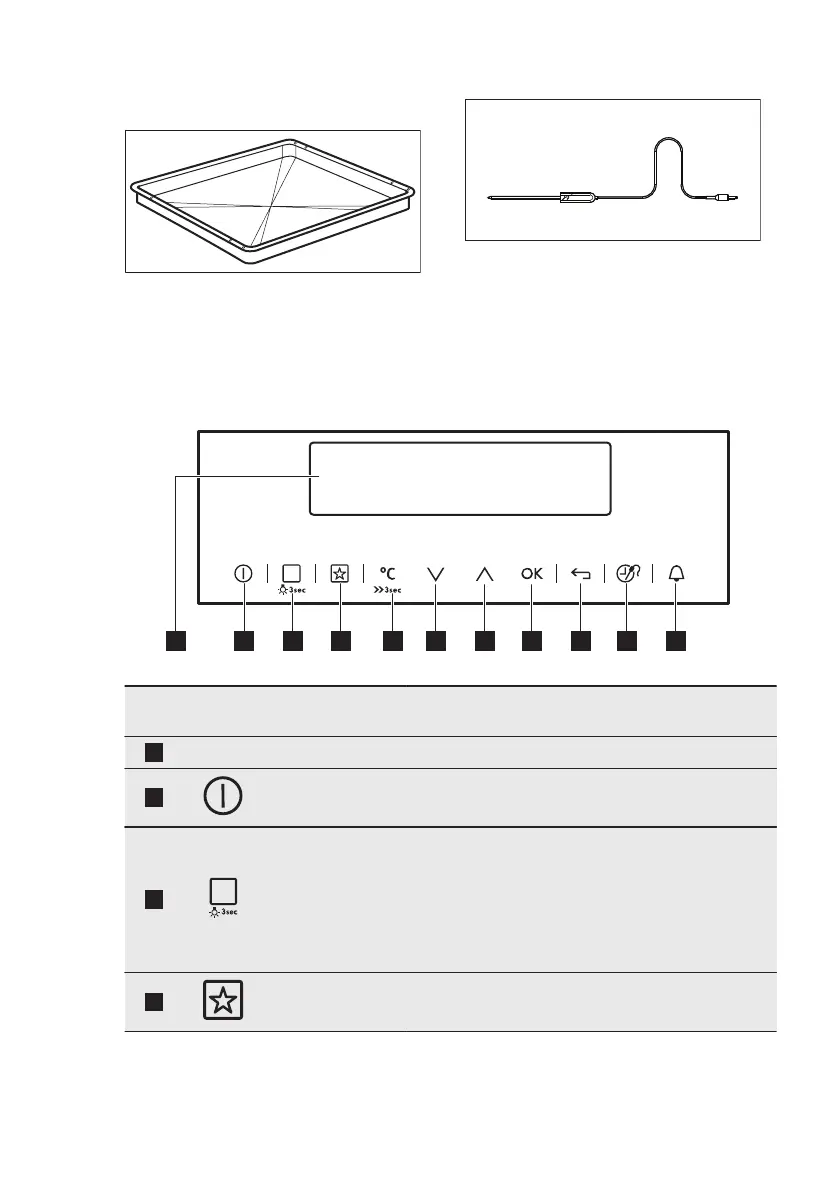 3sec

°C

3sec

OK

3sec