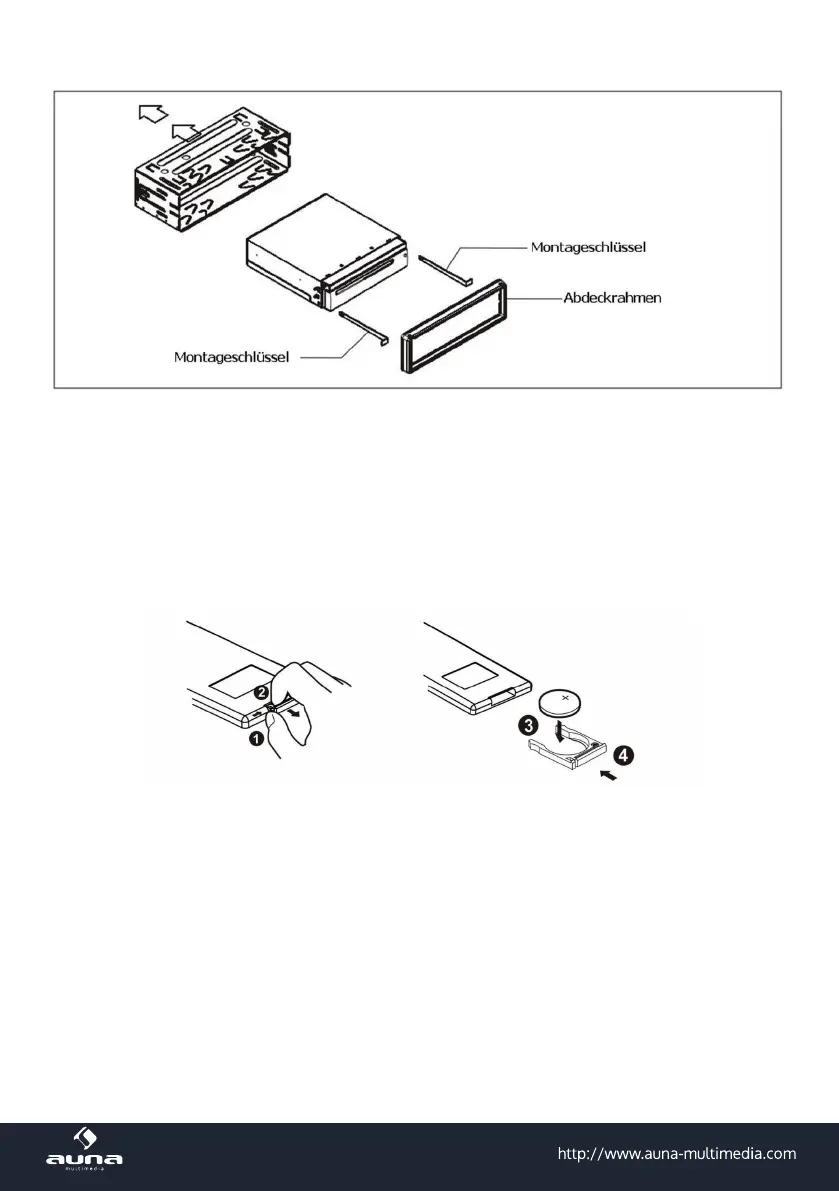 Montageschlüssel

Abdeckrahmen

Montageschlüssel

2

1

3

4

auna
multimedia

http://www.auna-multimedia.com