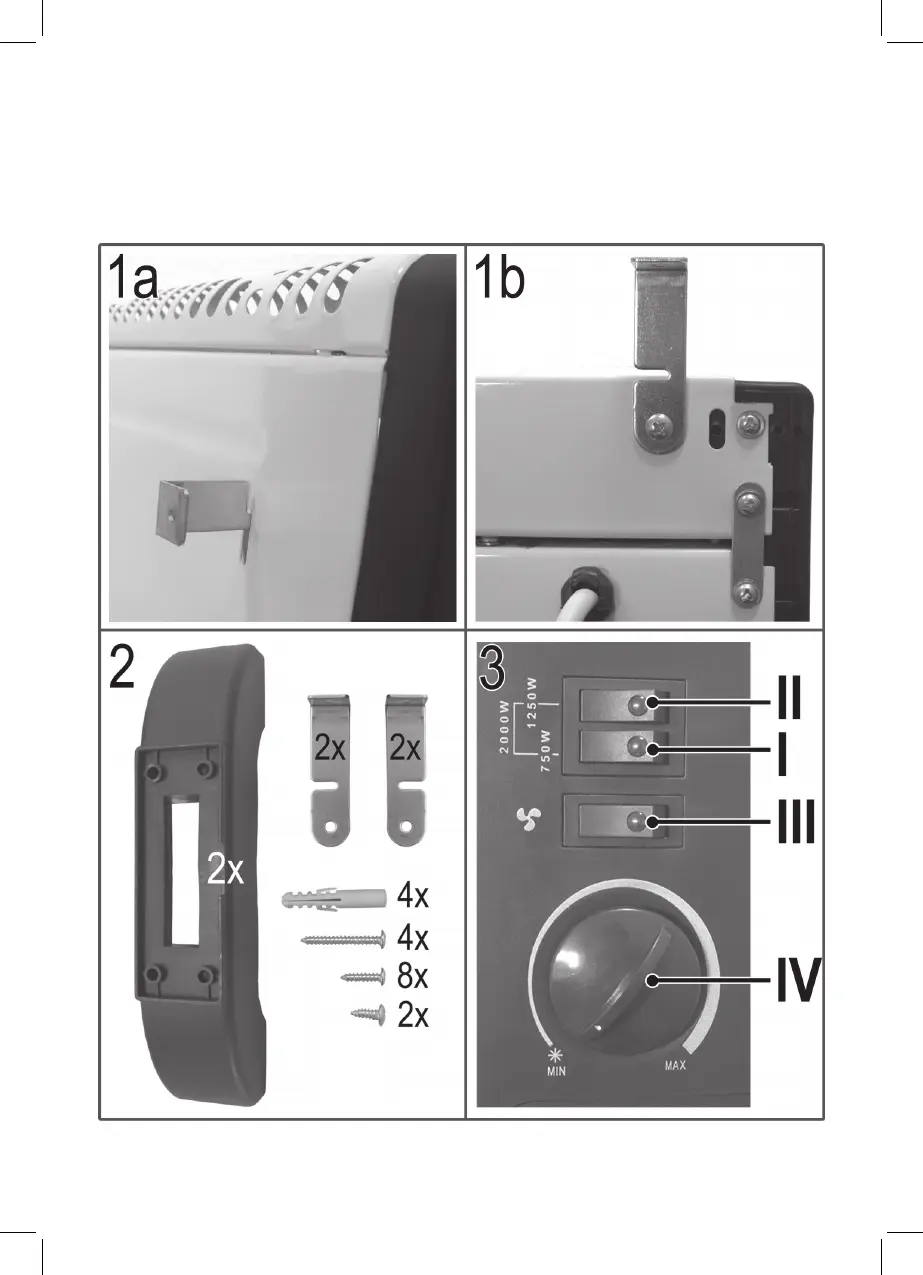 1a

1b

2

2x

2x 2x

4x
4x
8x
2x

3

2000W
1250W
750W

II
I
III
IV

MIN
MAX