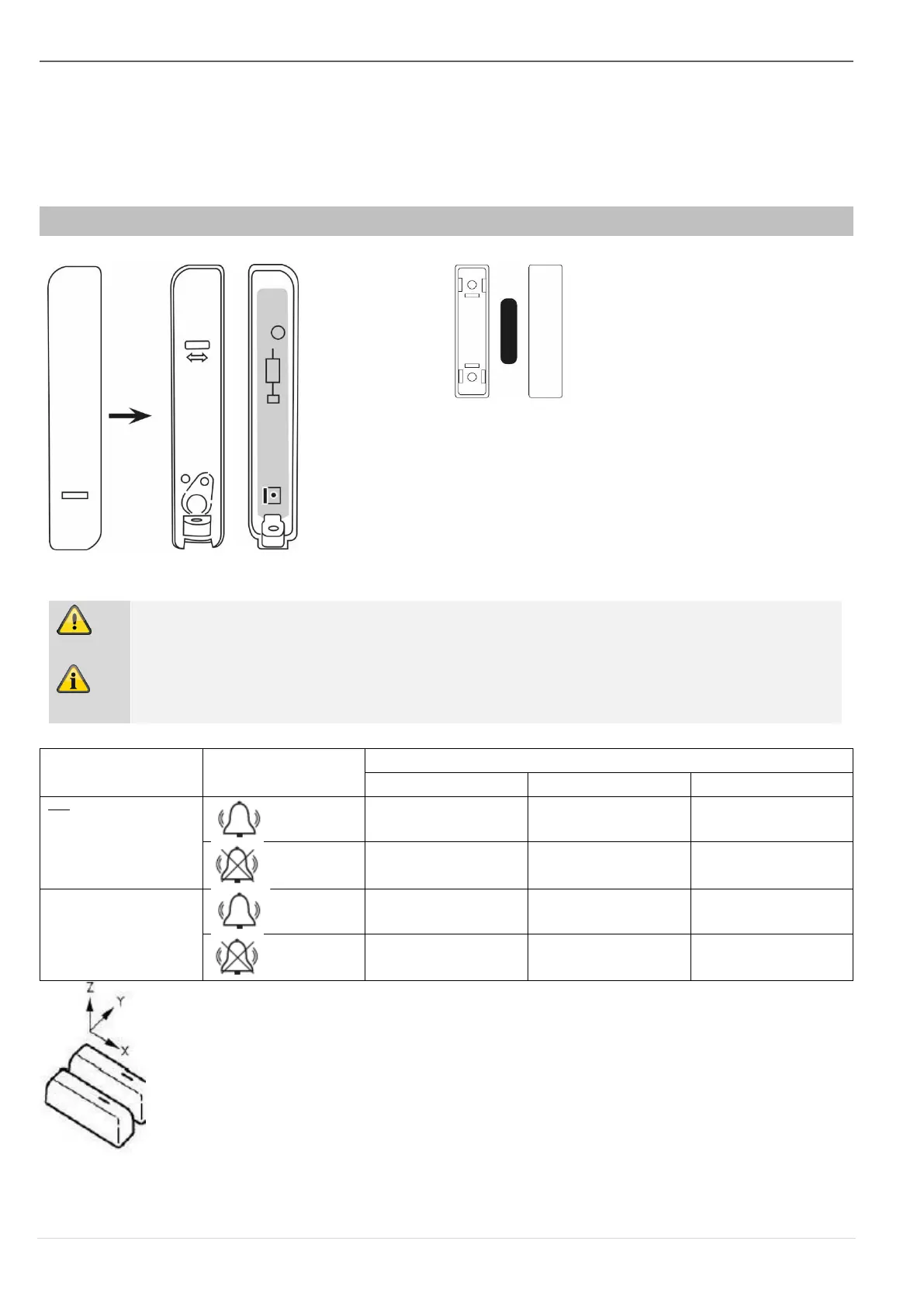 Z
Y
X