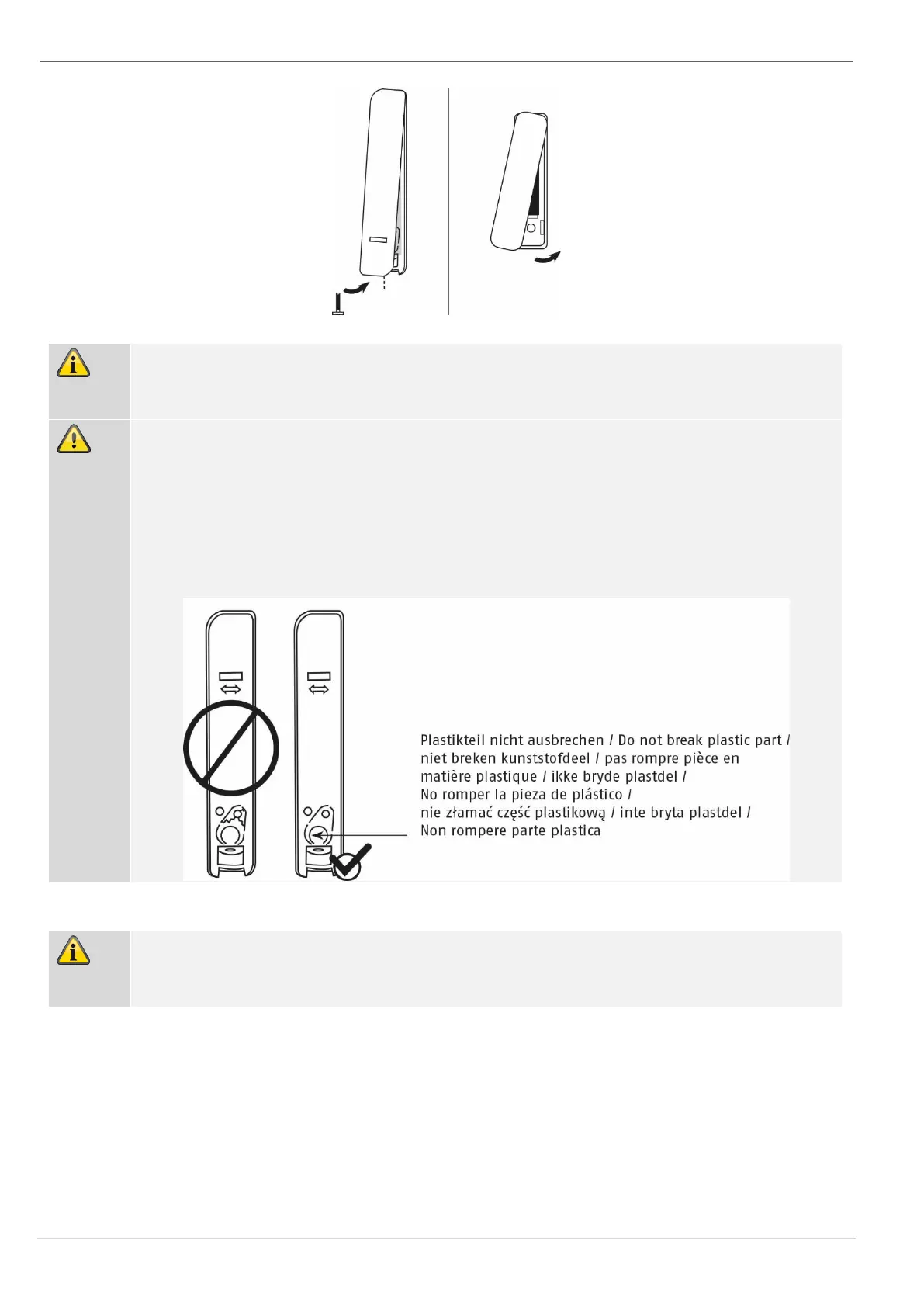 Plastikteil nicht ausbrechen / Do not break plastic part / niet breken kunststofdeel / pas rompre pièce en matière plastique / ikke bryde plastdel / No romper la pieza de plástico / nie złamać część plastikową / inte bryta plastdel / Non rompere parte plastica