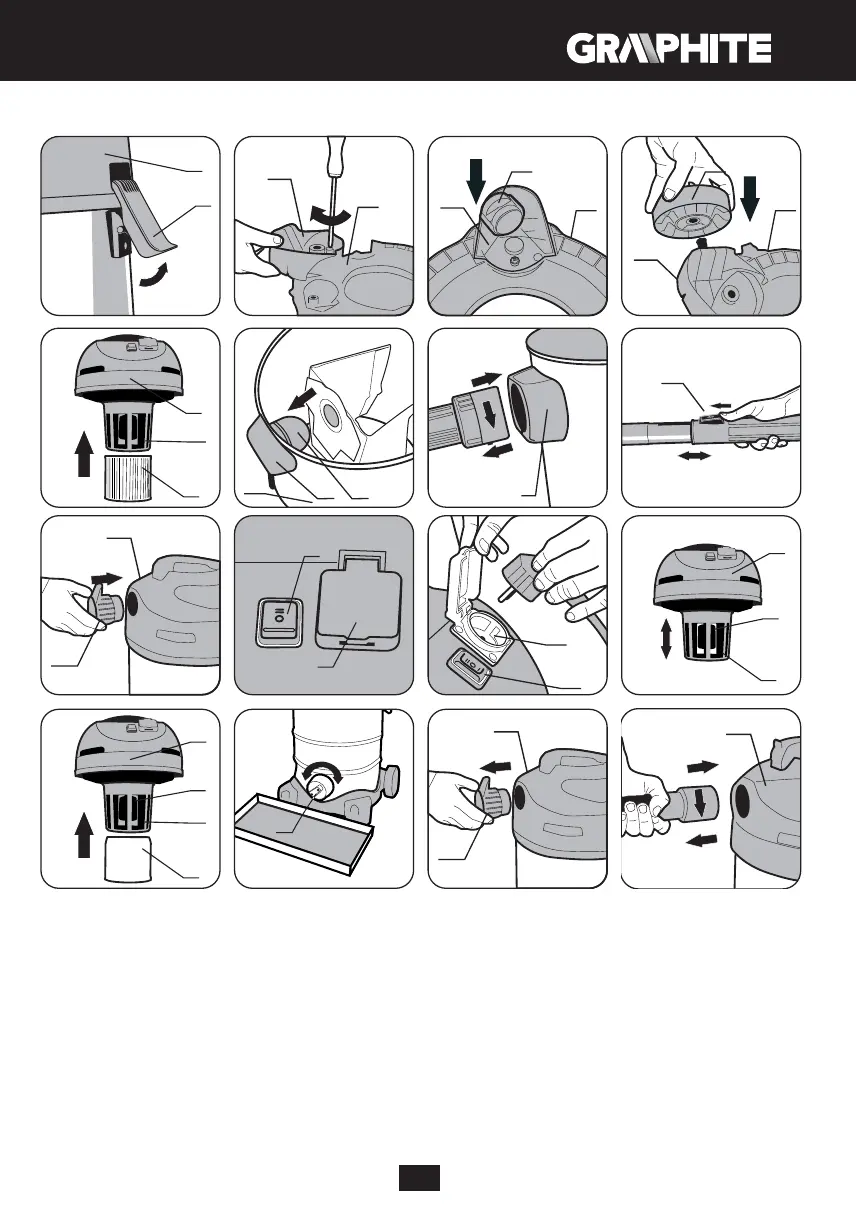 GRAPHITE