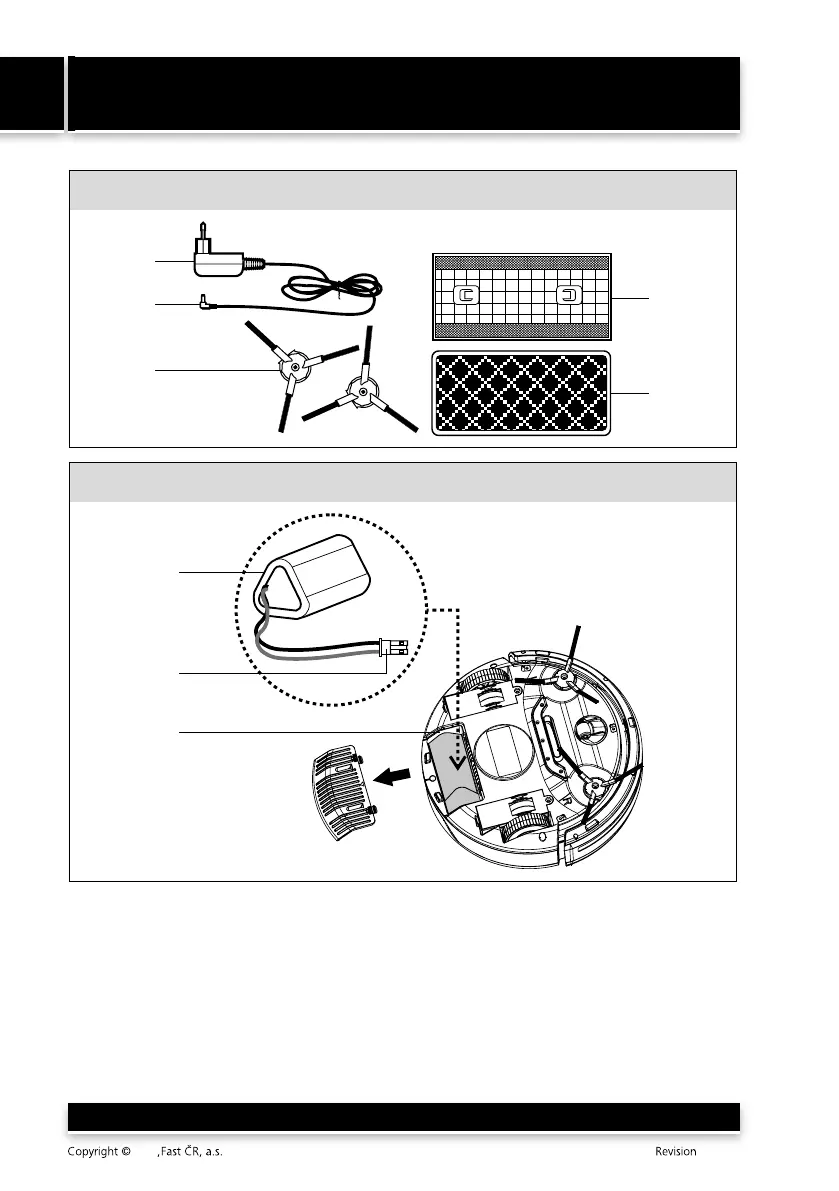 Copyright © ,Fast ČR, a.s. Revision