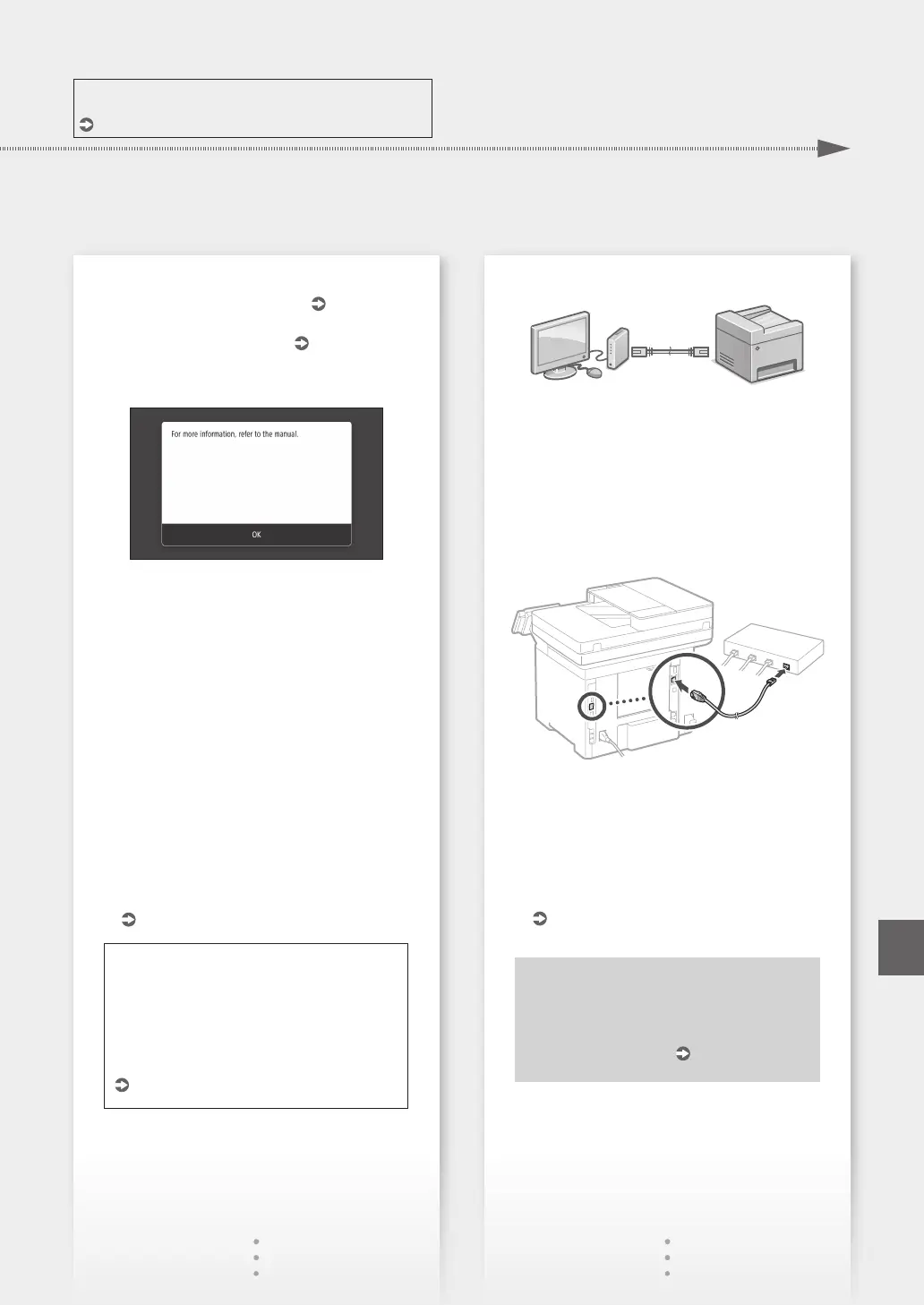 For more information, refer to the manual.

OK