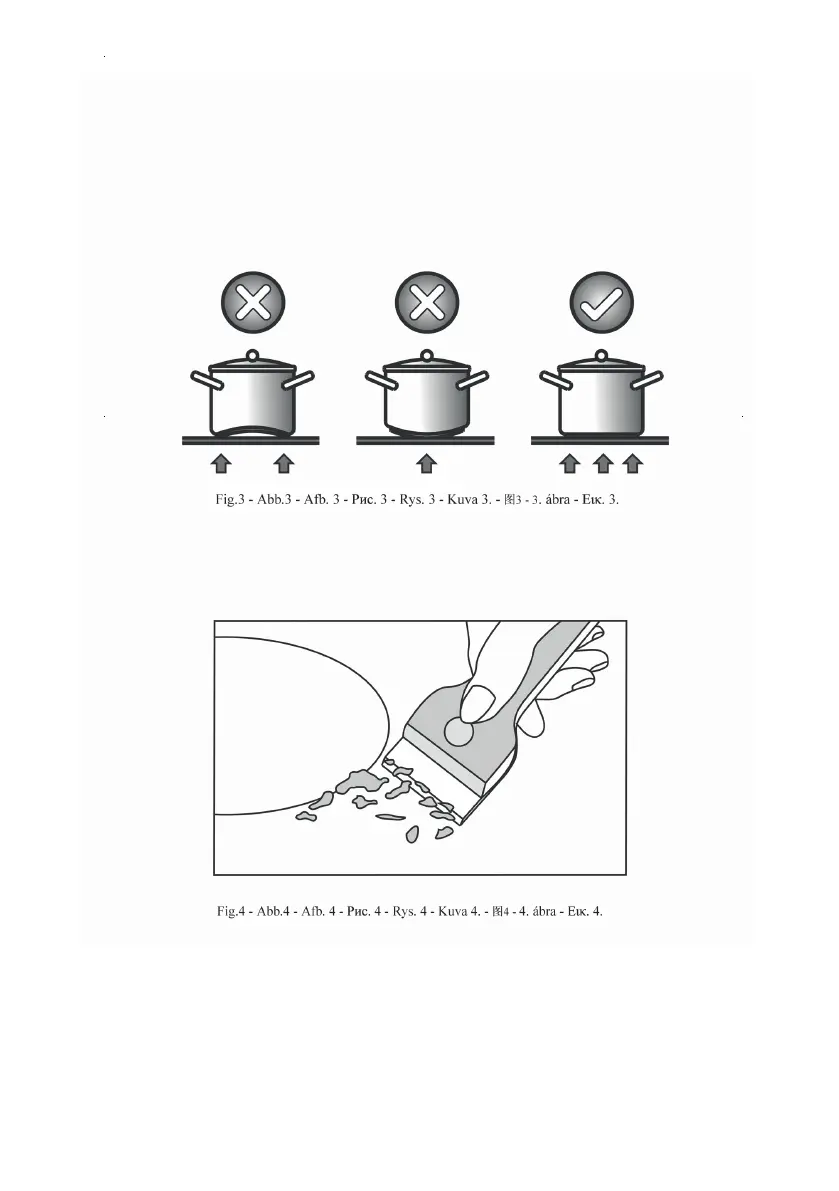 Fig.3 - Abb.3 - Afb. 3 - Рис. 3 - Rys. 3 - Kuva 3. - 图3 - 3. ábra - Εικ. 3.

Fig.4 - Abb.4 - Afb. 4 - Рис. 4 - Rys. 4 - Kuva 4. - 图4 - 4. ábra - Εικ. 4.