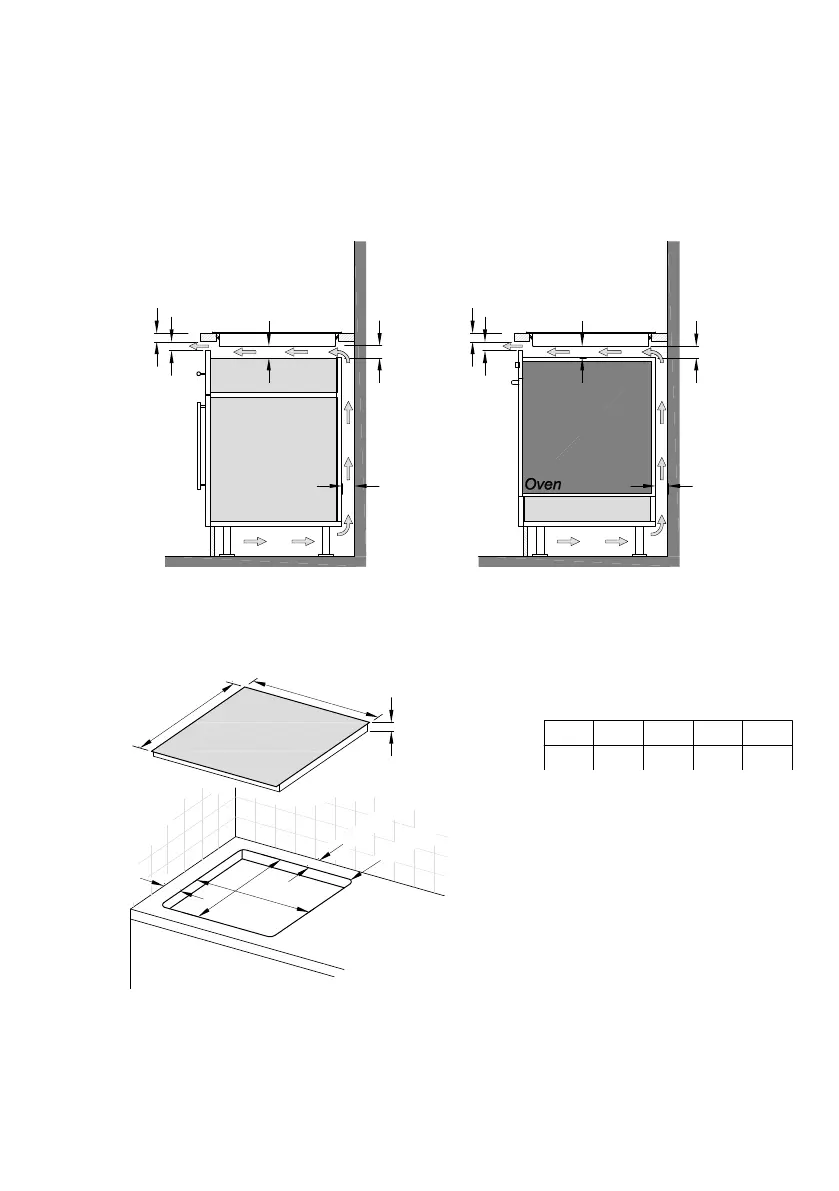 Oven