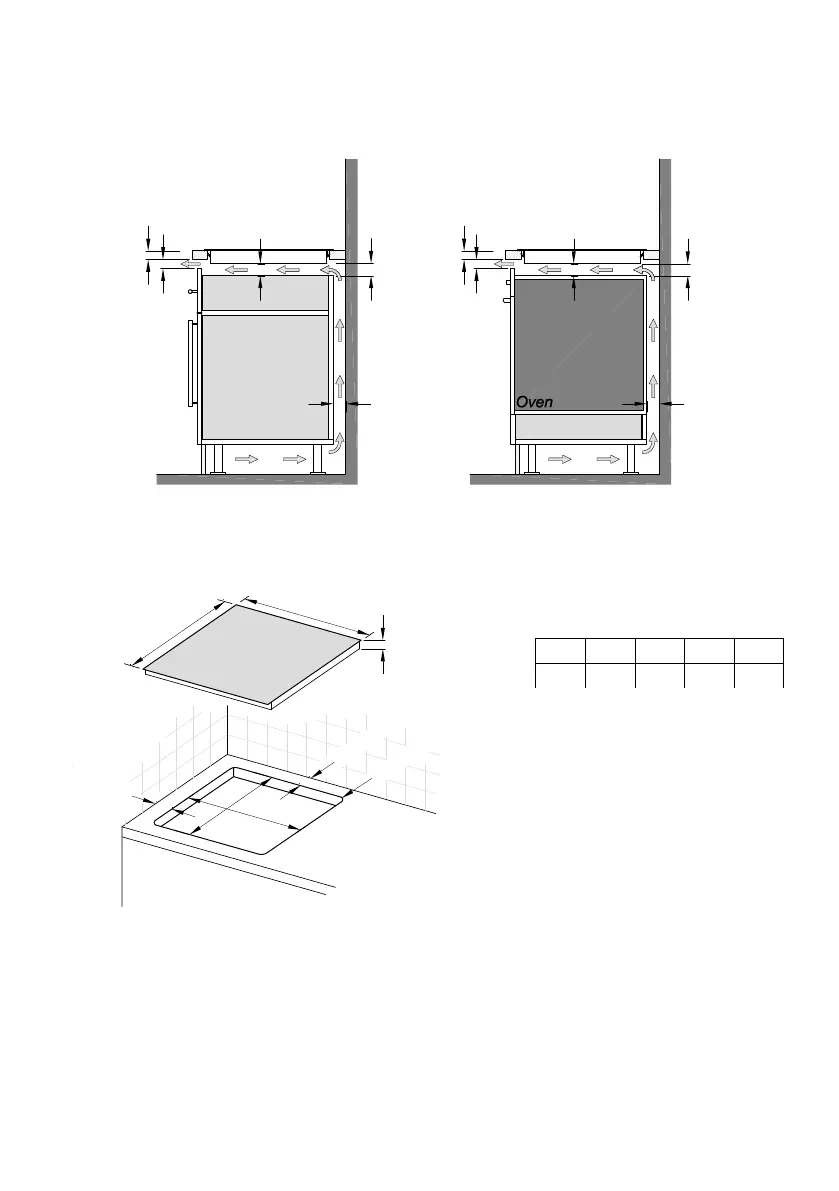 Oven